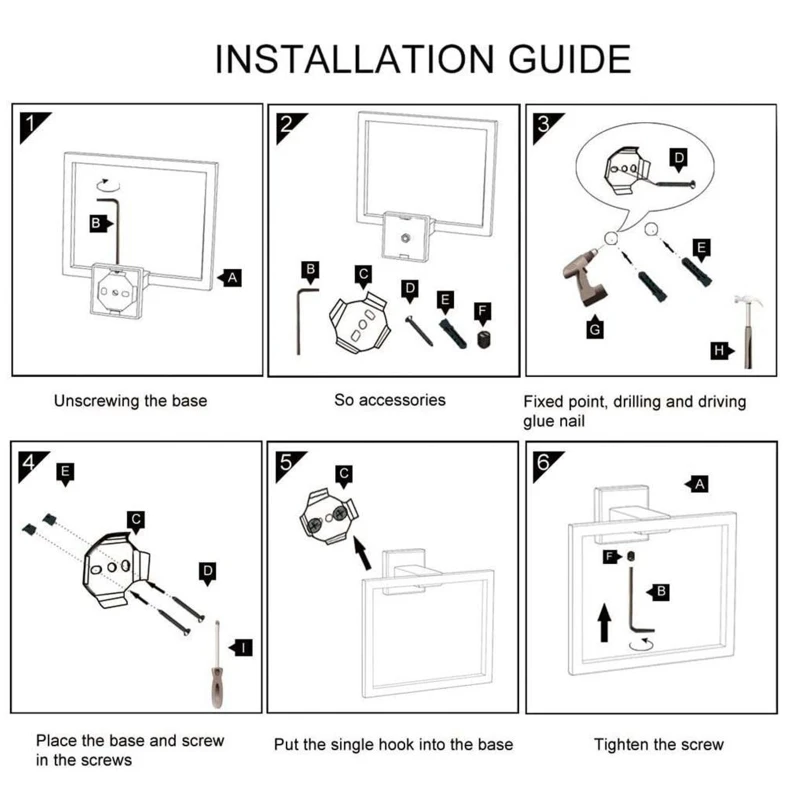 INSTALLATION GUIDE

1

B

A

Unscrewing the base

2

B

C

D

E

F

So accessories

3

D

E

G

H

Fixed point, drilling and driving glue nail

4

E

C

D

I

Place the base and screw in the screws

5

C

Put the single hook into the base

6

A

F

B

Tighten the screw