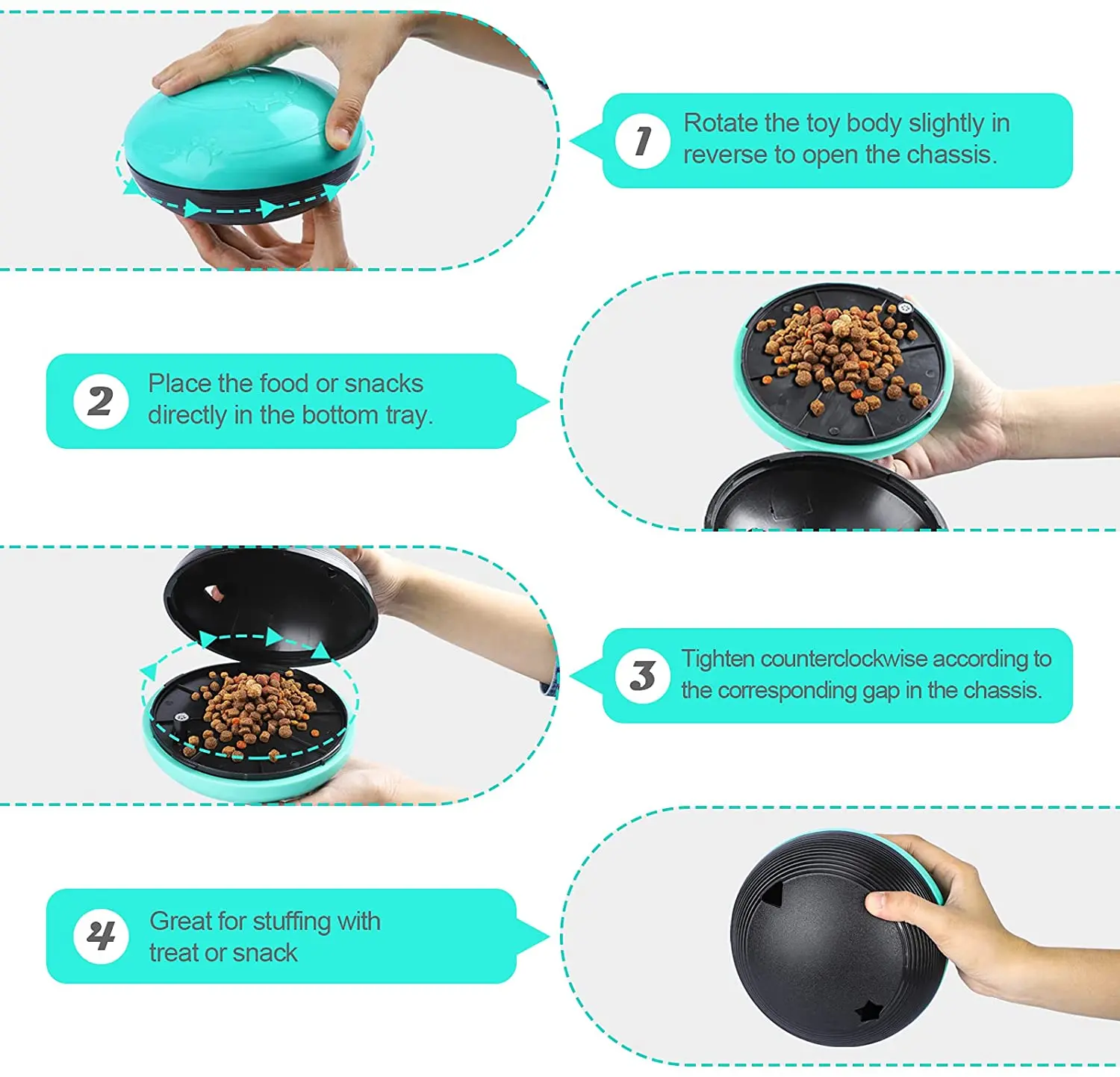 1 Rotate the toy body slightly in reverse to open the chassis.

2 Place the food or snacks directly in the bottom tray.

3 Tighten counterclockwise according to the corresponding gap in the chassis.

4 Great for stuffing with treat or snack