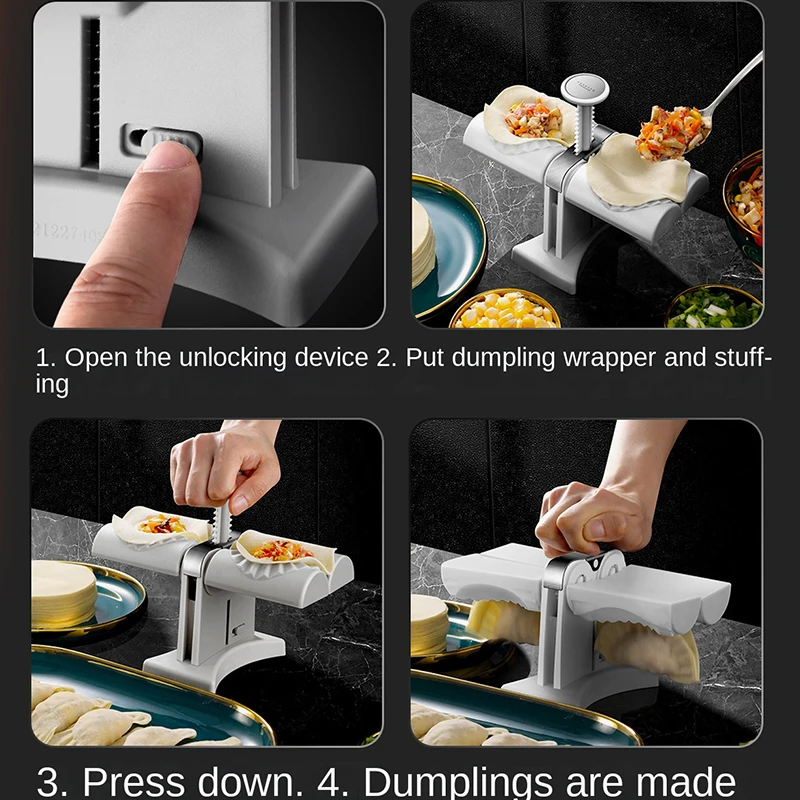 1. Open the unlocking device 2. Put dumpling wrapper and stuffing

3. Press down. 4. Dumplings are made