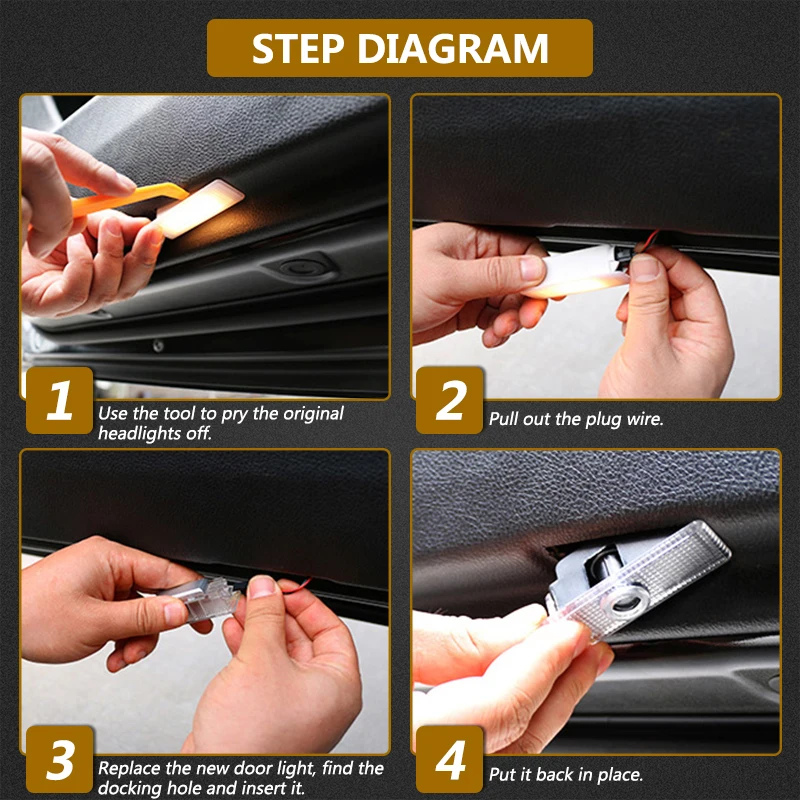 STEP DIAGRAM

1
Use the tool to pry the original headlights off.

2
Pull out the plug wire.

3
Replace the new door light, find the docking hole and insert it.

4
Put it back in place.