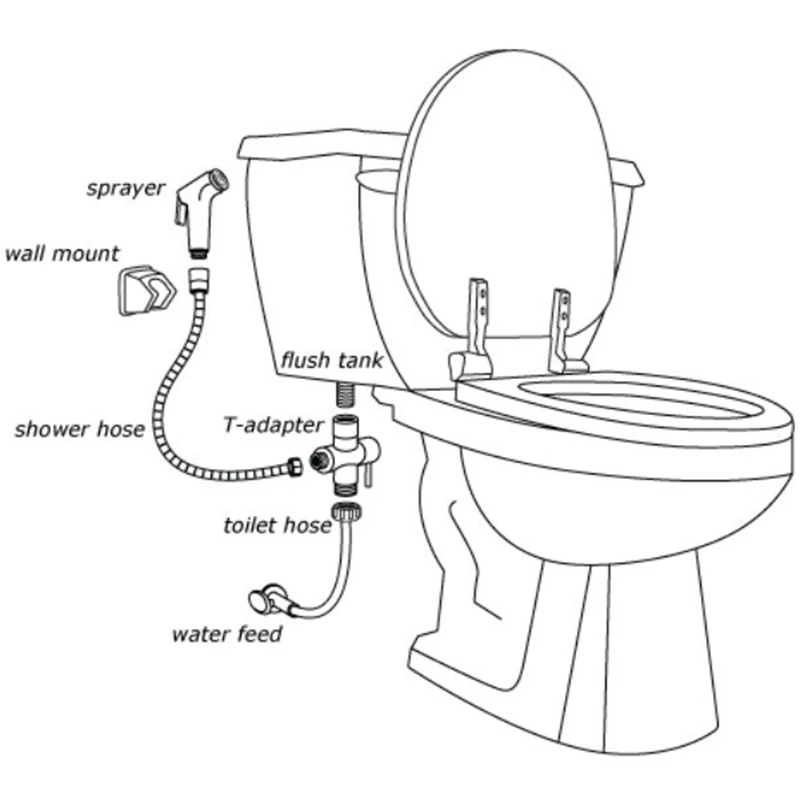 sprayer
wall mount
flush tank
shower hose
T-adapter
toilet hose
water feed