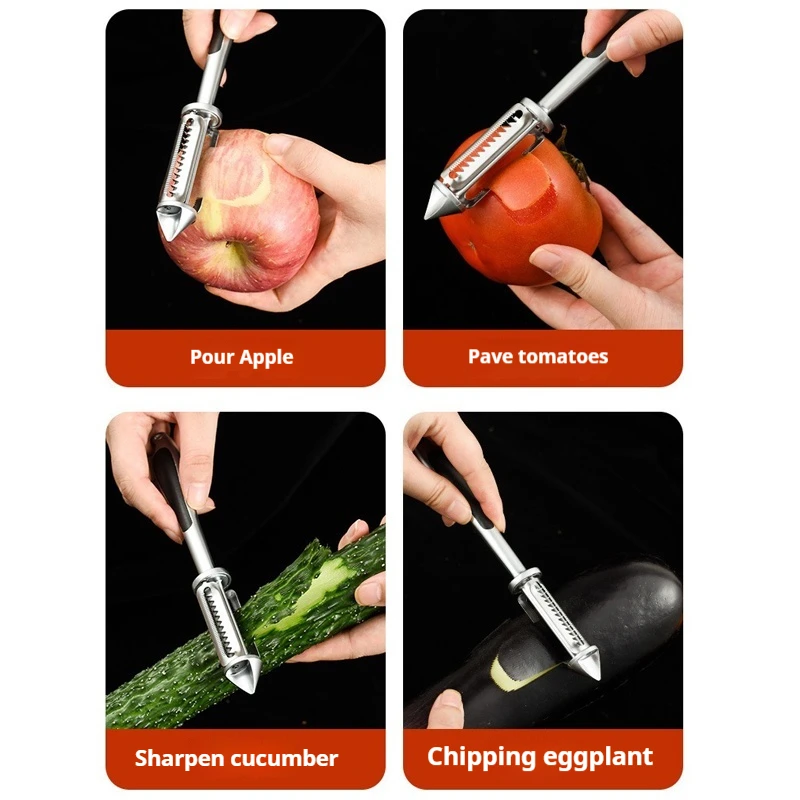 Pour Apple

Pave tomatoes

Sharpen cucumber

Chipping eggplant