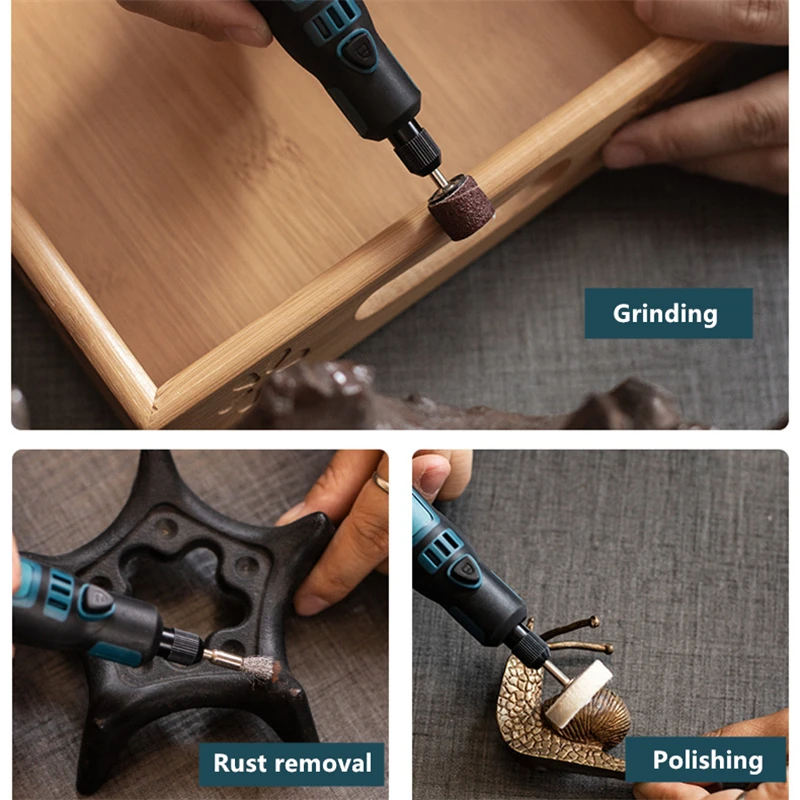 Grinding

Rust removal

Polishing