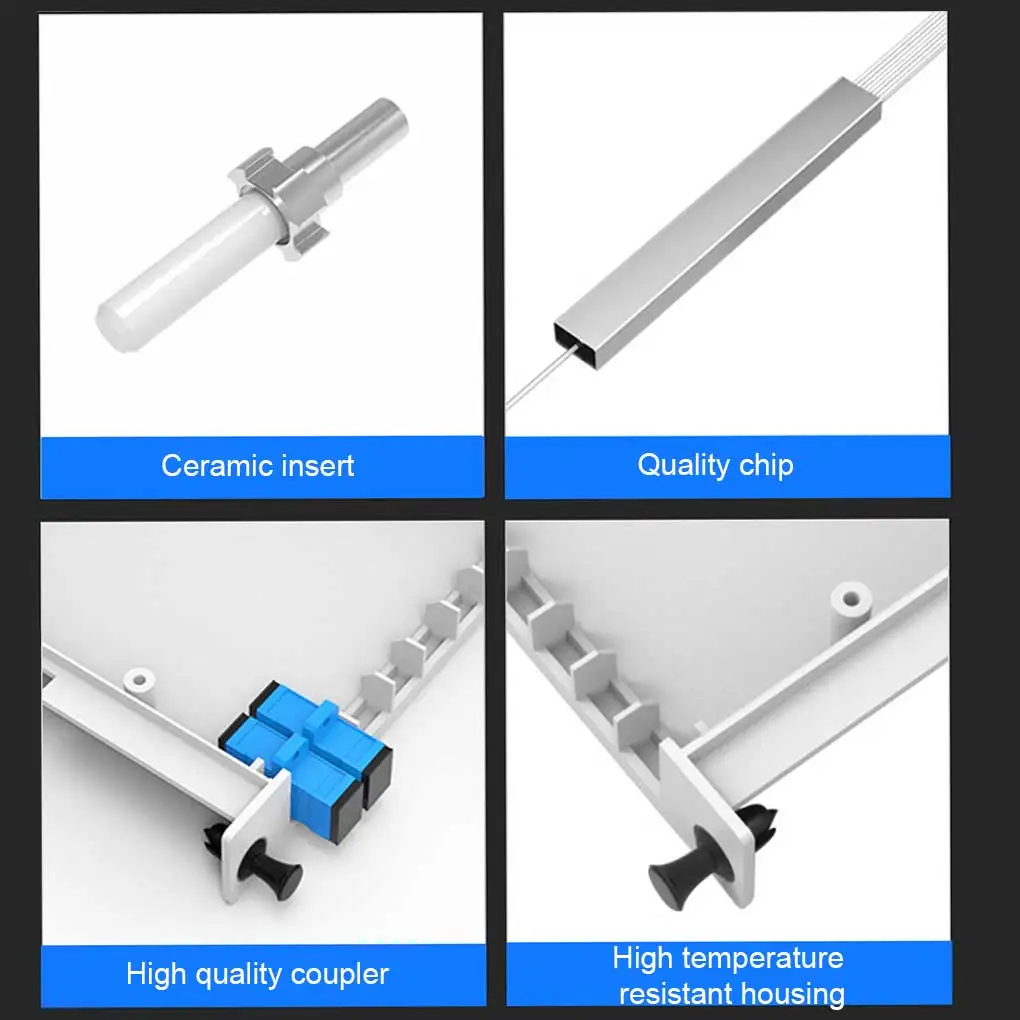 Ceramic insert

Quality chip

High quality coupler

High temperature resistant housing