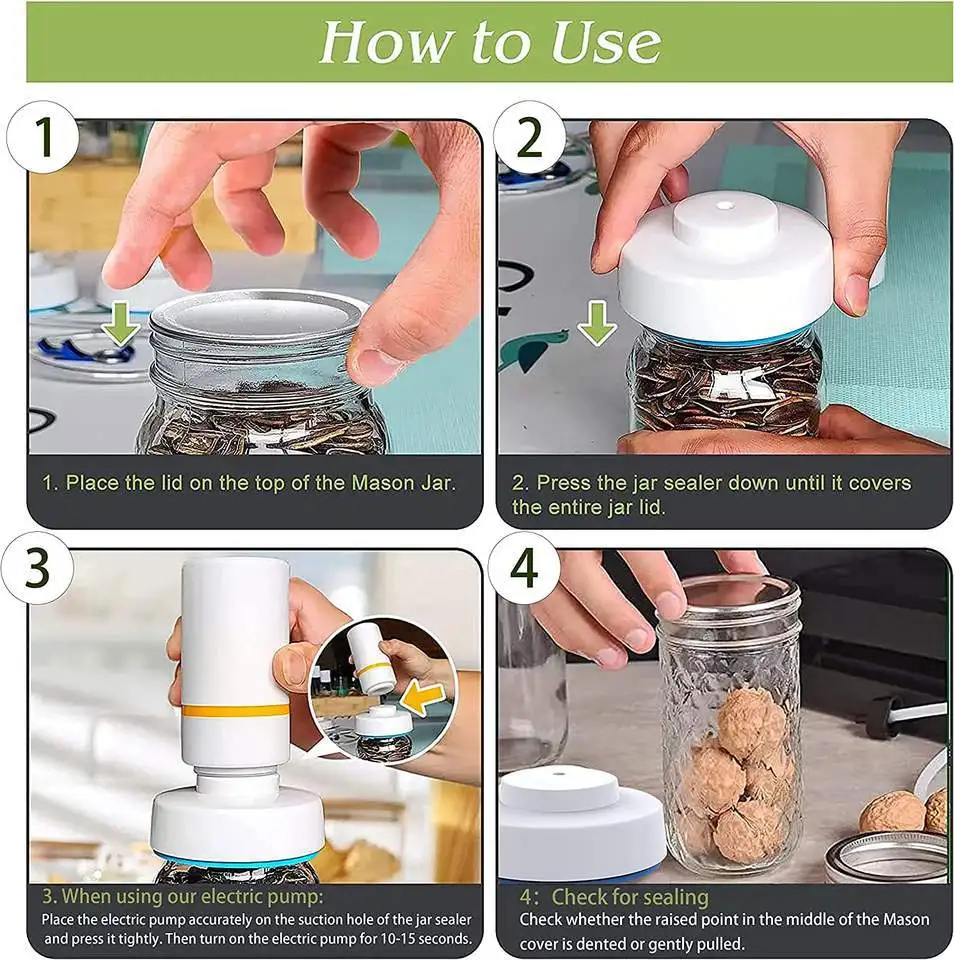 How to Use

1

1. Place the lid on the top of the Mason Jar.

2

2. Press the jar sealer down until it covers the entire jar lid.

3

3. When using our electric pump:
Place the electric pump accurately on the suction hole of the jar sealer and press it tightly. Then turn on the electric pump for 10-15 seconds.

4

4: Check for sealing
Check whether the raised point in the middle of the Mason cover is dented or gently pulled.