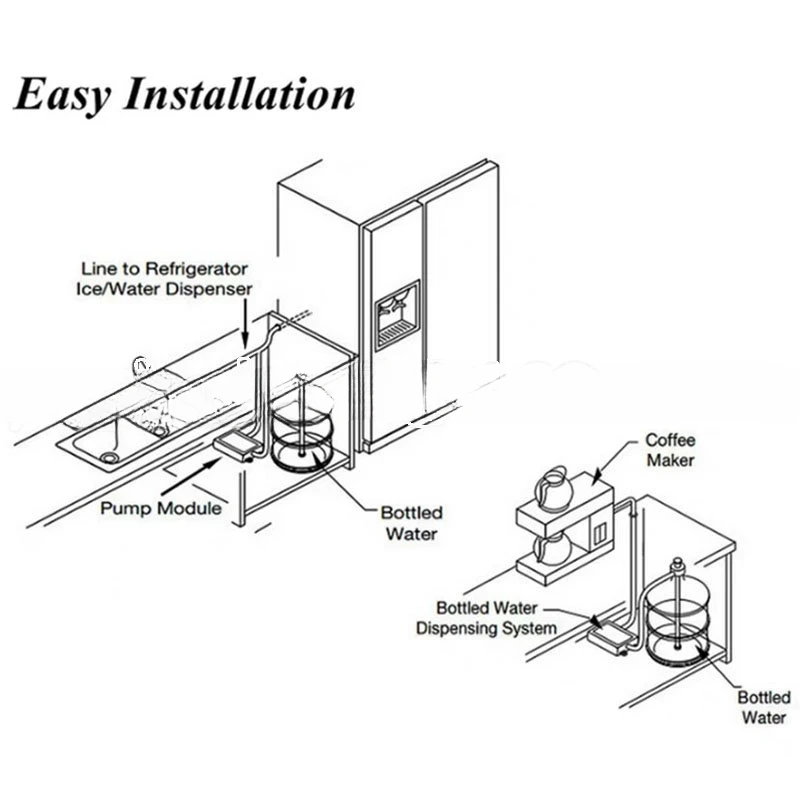 Easy Installation

Line to Refrigerator
Ice/Water Dispenser

Pump Module

Bottled
Water

Coffee
Maker

Bottled Water
Dispensing System

Bottled
Water