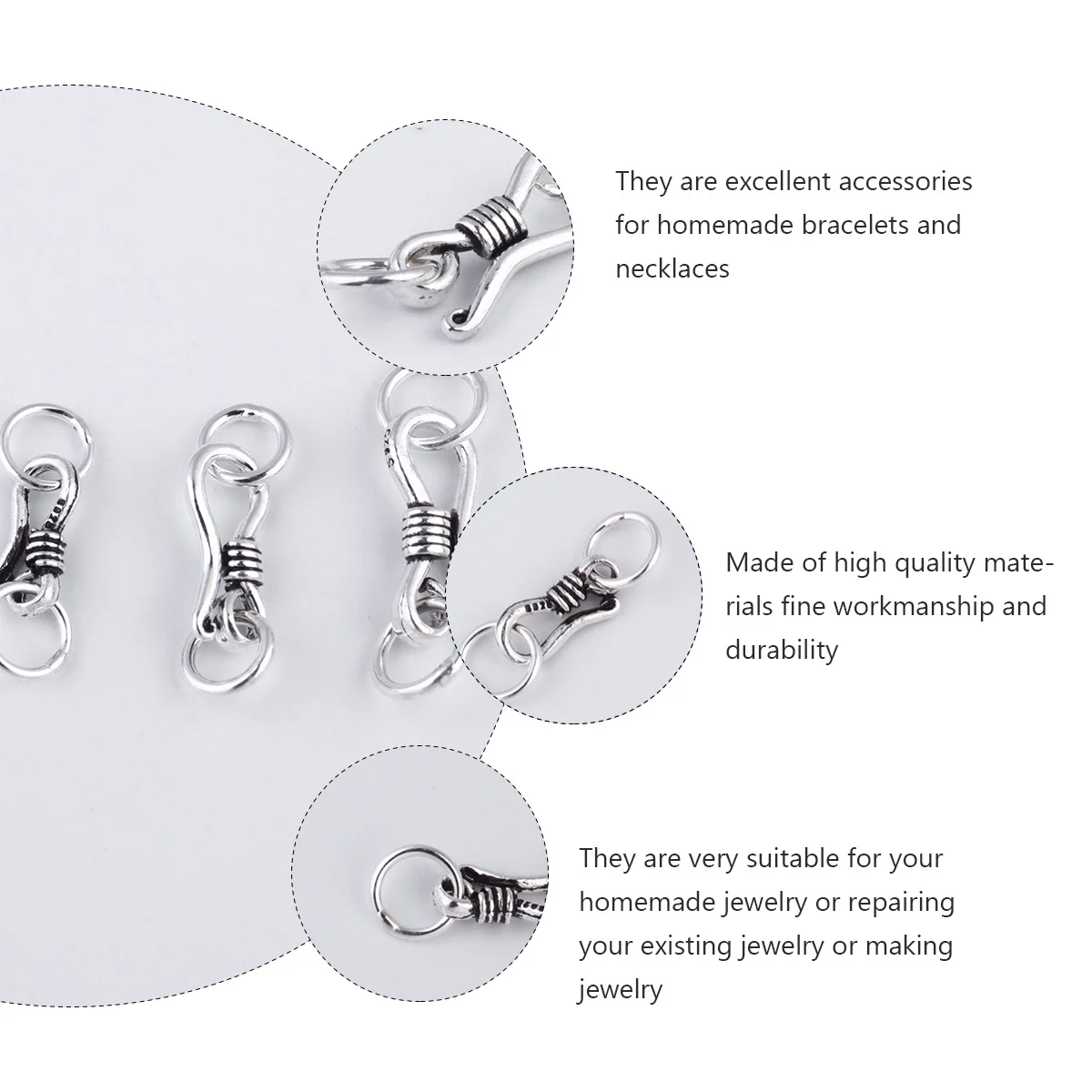 They are excellent accessories for homemade bracelets and necklaces

Made of high quality materials fine workmanship and durability

They are very suitable for your homemade jewelry or repairing your existing jewelry or making jewelry