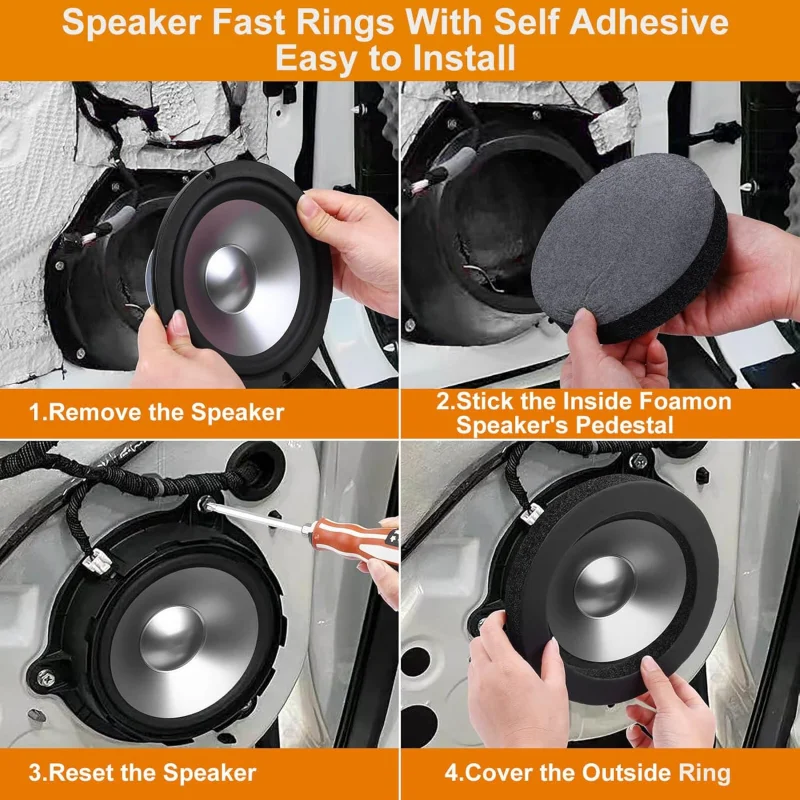 Speaker Fast Rings With Self Adhesive
Easy to Install

1.Remove the Speaker

2.Stick the Inside Foamon Speaker's Pedestal

3.Reset the Speaker

4.Cover the Outside Ring