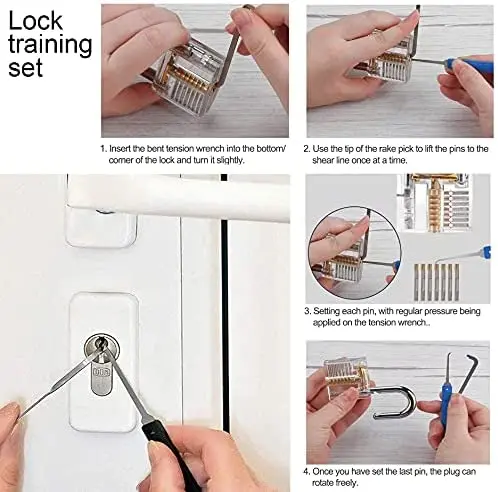 Lock training set

1. Insert the bent tension wrench into the bottom/ corner of the lock and turn it slightly.

2. Use the tip of the rake pick to lift the pins to the shear line once at a time.

3. Setting each pin, with regular pressure being applied on the tension wrench..

4. Once you have set the last pin, the plug can rotate freely.