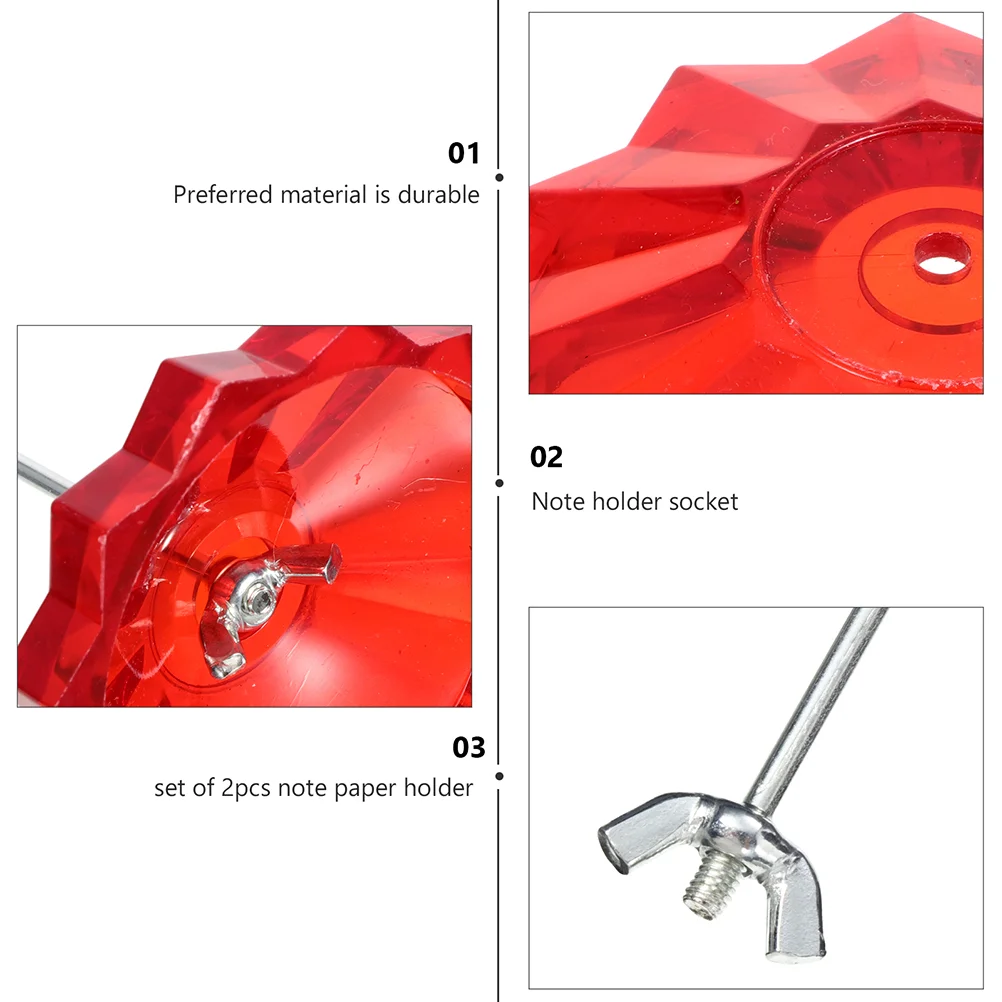 01
Preferred material is durable

02
Note holder socket

03
set of 2pcs note paper holder