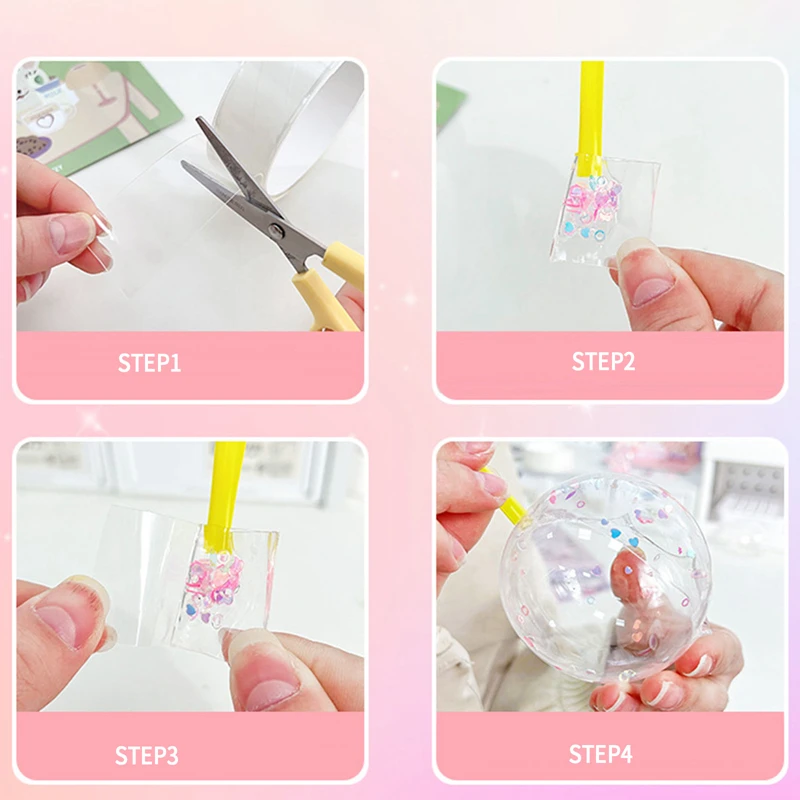 STEP1

STEP2

STEP3

STEP4