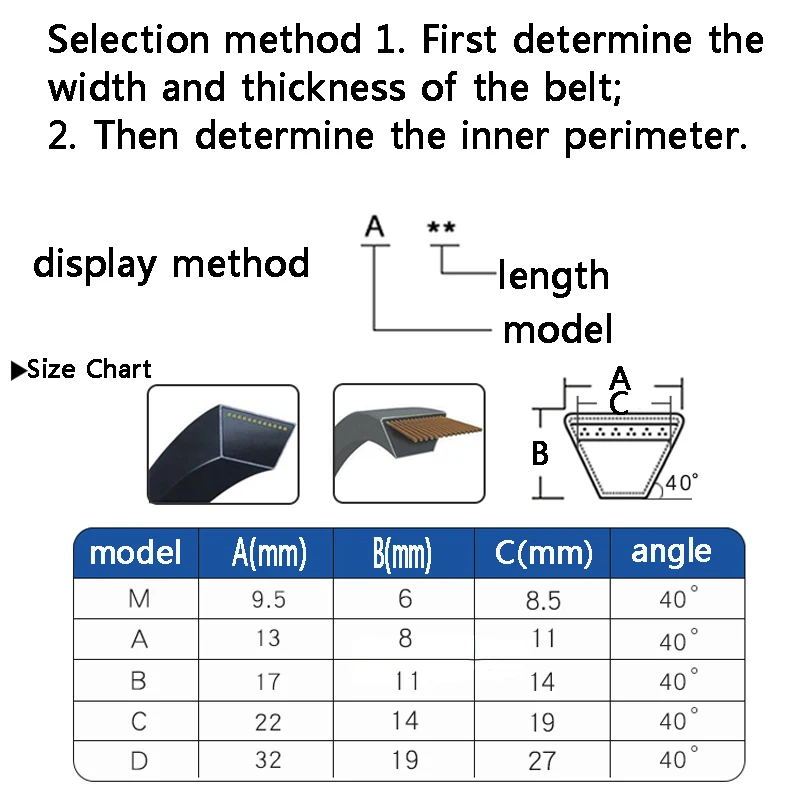 Selection method 1. First determine the width and thickness of the belt;
2. Then determine the inner perimeter.

display method

A **

length

model

▶Size Chart

A
C
B
40°

| model | A(mm) | B(mm) | C(mm) | angle |
|---|---|---|---|---|
| M | 9.5 | 6 | 8.5 | 40° |
| A | 13 | 8 | 11 | 40° |
| B | 17 | 11 | 14 | 40° |
| C | 22 | 14 | 19 | 40° |
| D | 32 | 19 | 27 | 40° |