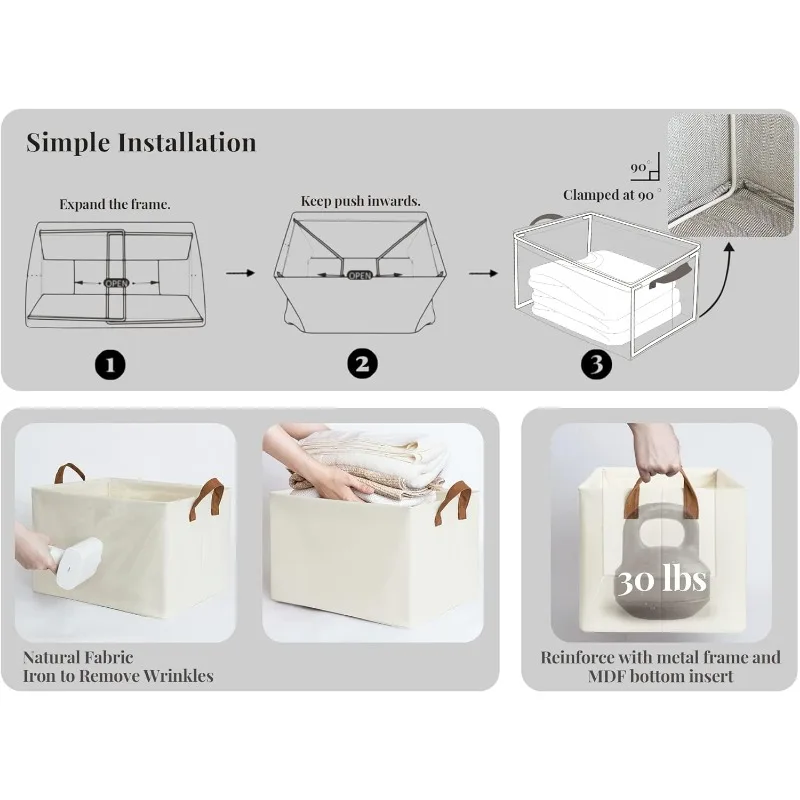 Simple Installation

Expand the frame.

OPEN

1

Keep push inwards.

OPEN

2

90°

Clamped at 90°

3

Natural Fabric
Iron to Remove Wrinkles

30 lbs

Reinforce with metal frame and MDF bottom insert