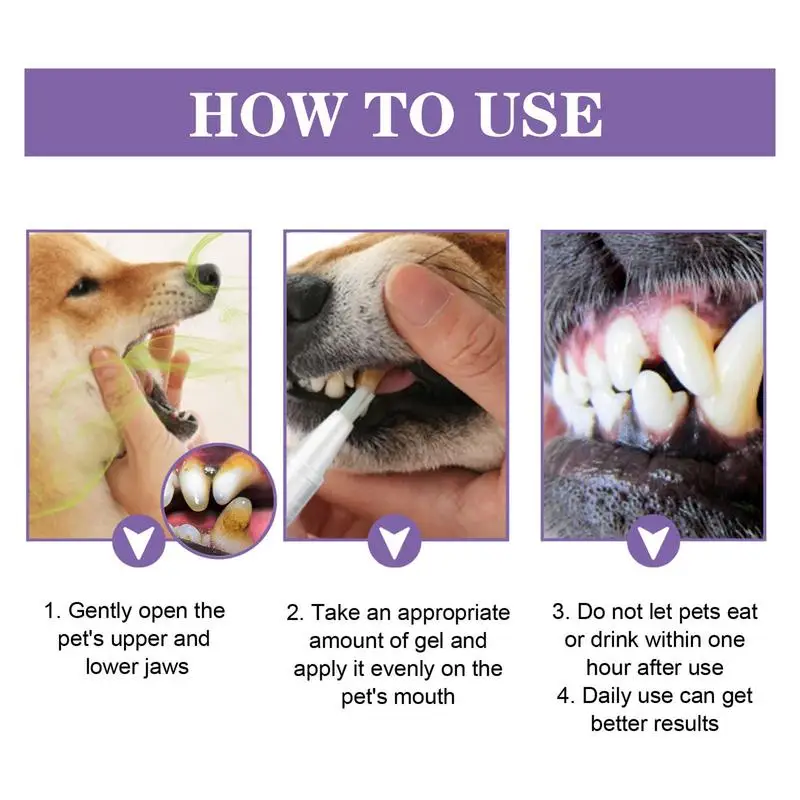 HOW TO USE

1. Gently open the pet's upper and lower jaws

2. Take an appropriate amount of gel and apply it evenly on the pet's mouth

3. Do not let pets eat or drink within one hour after use
4. Daily use can get better results