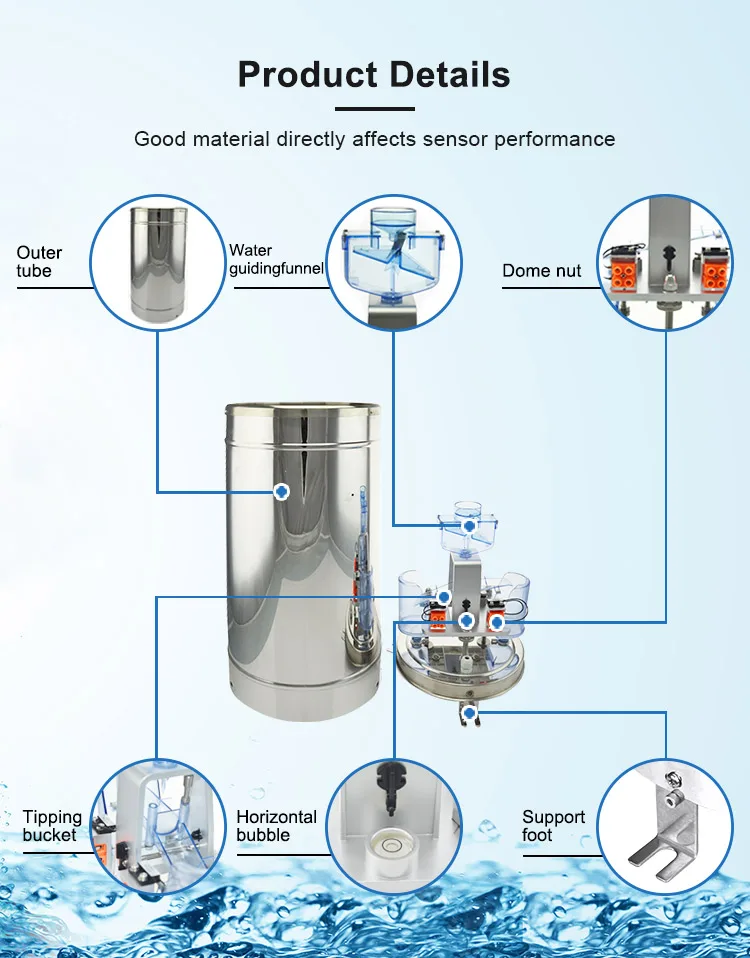 Product Details

Good material directly affects sensor performance

Outer tube

Water guidingfunnel

Dome nut

Tipping bucket

Horizontal bubble

Support foot