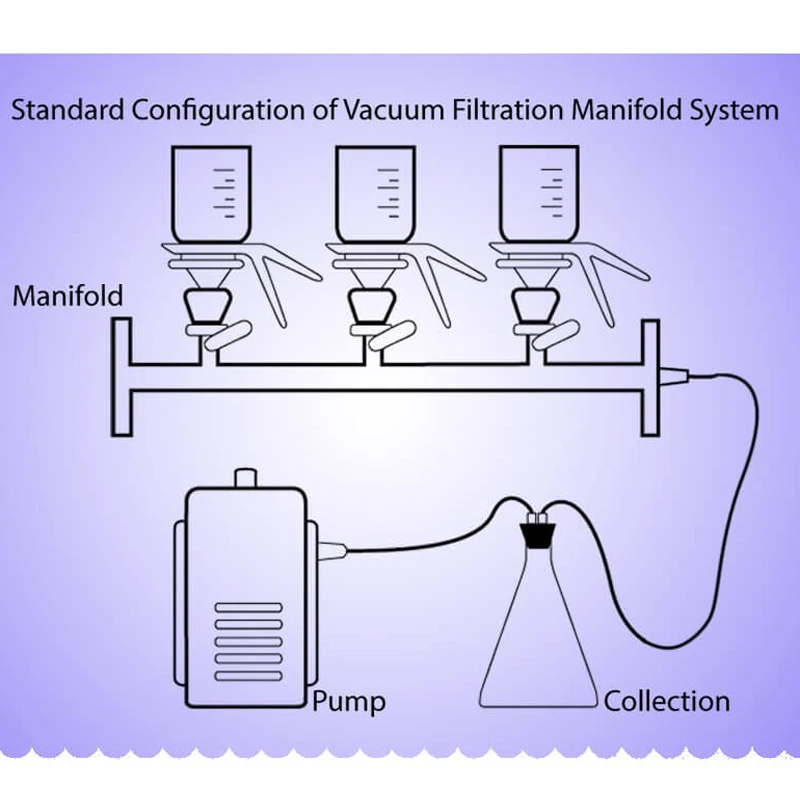 Standard Configuration of Vacuum Filtration Manifold System

Manifold

Pump

Collection