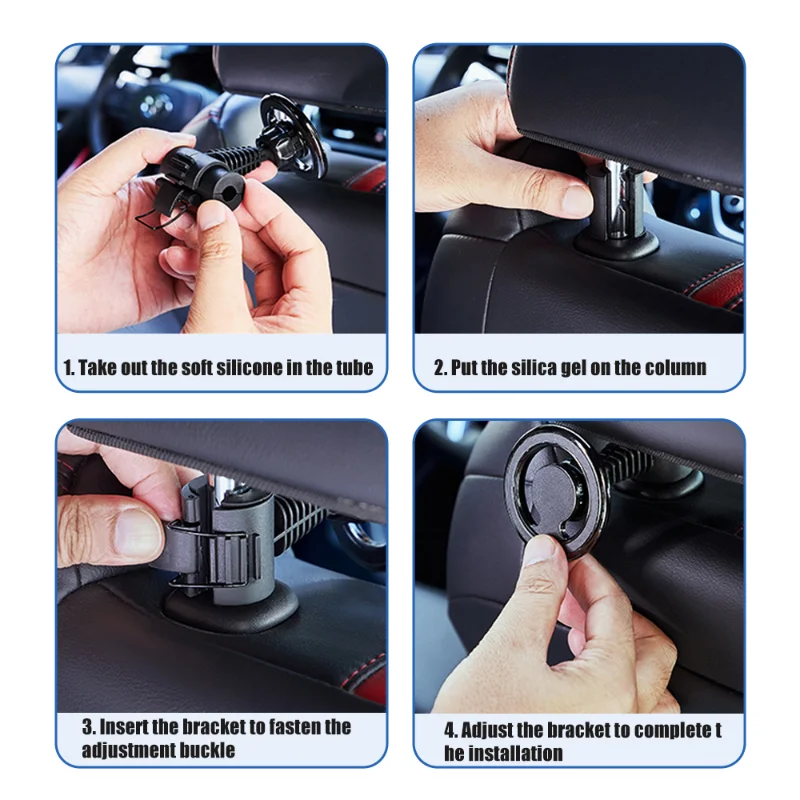 1. Take out the soft silicone in the tube

2. Put the silica gel on the column

3. Insert the bracket to fasten the adjustment buckle

4. Adjust the bracket to complete t he installation