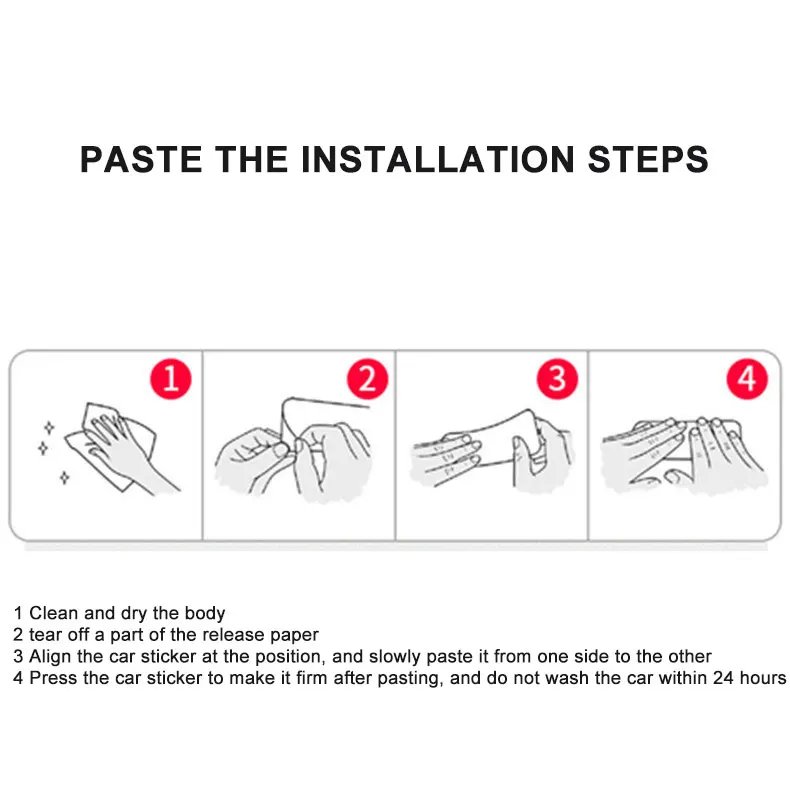 PASTE THE INSTALLATION STEPS

1

2

3

4

1 Clean and dry the body
2 tear off a part of the release paper
3 Align the car sticker at the position, and slowly paste it from one side to the other
4 Press the car sticker to make it firm after pasting, and do not wash the car within 24 hours