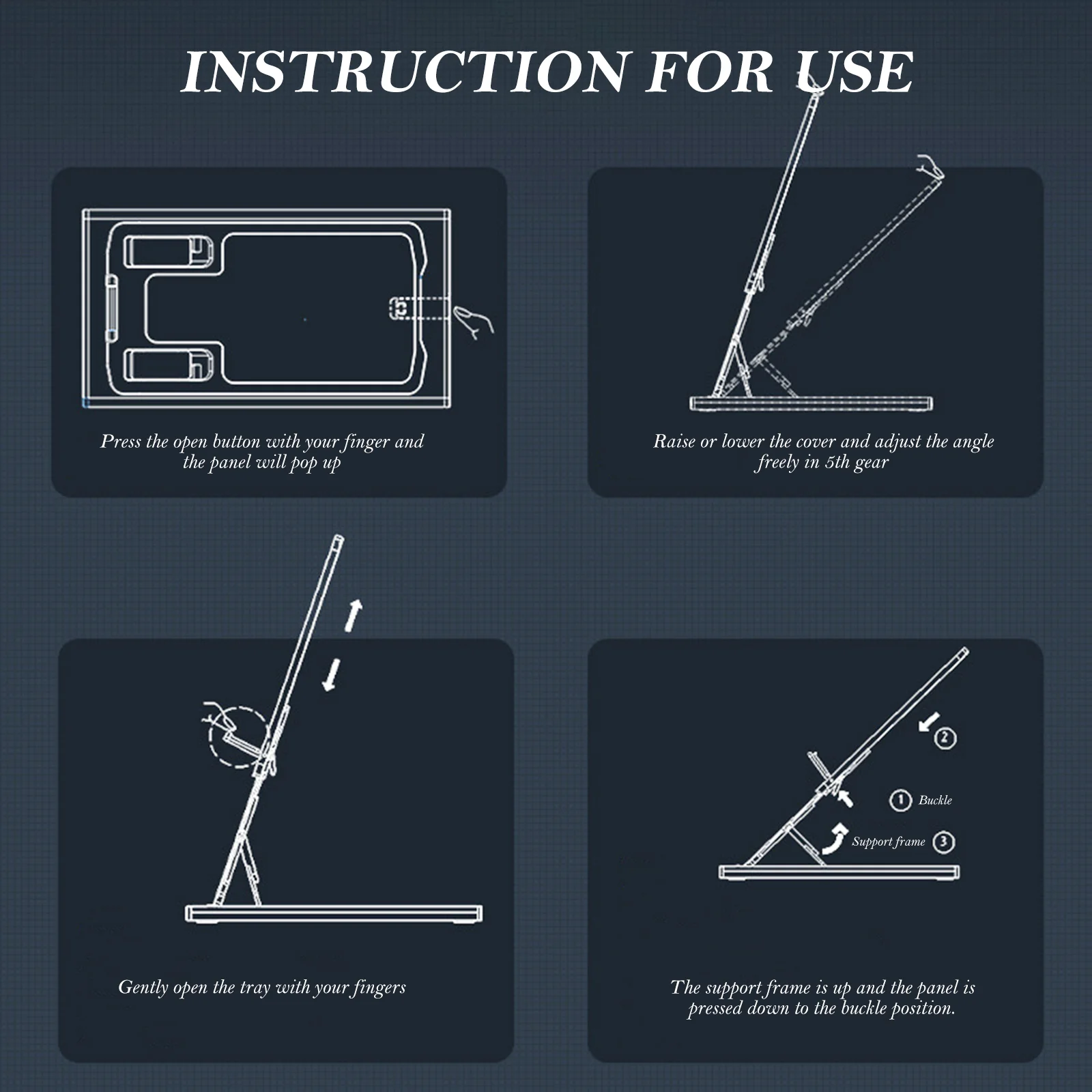 INSTRUCTION FOR USE

Press the open button with your finger and the panel will pop up

Raise or lower the cover and adjust the angle freely in 5th gear

Gently open the tray with your fingers

2

1 Buckle

Support frame 3

The support frame is up and the panel is pressed down to the buckle position.