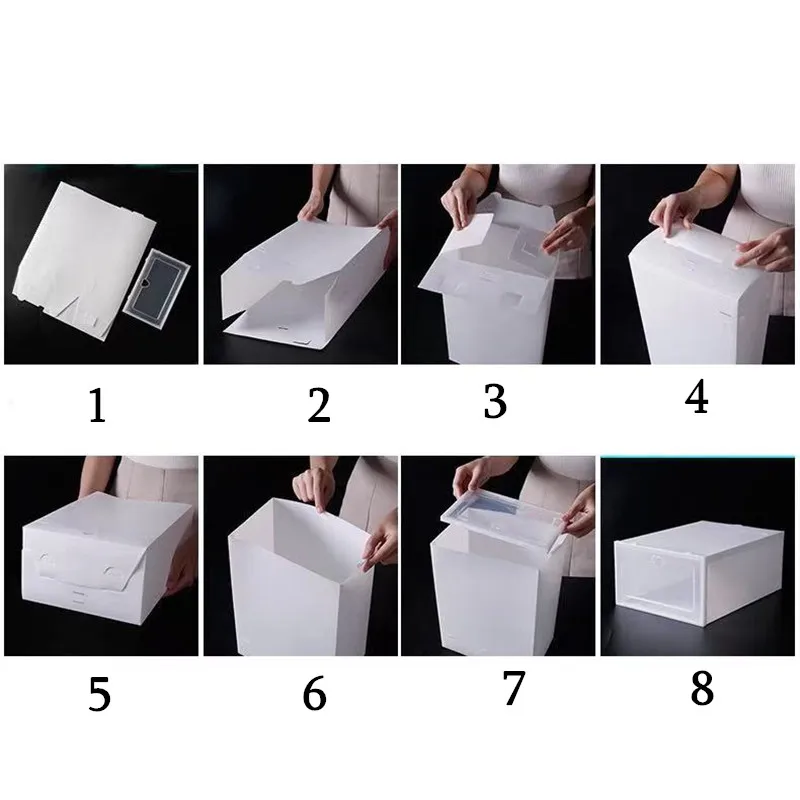 1

2

3

4

5

6

7

8