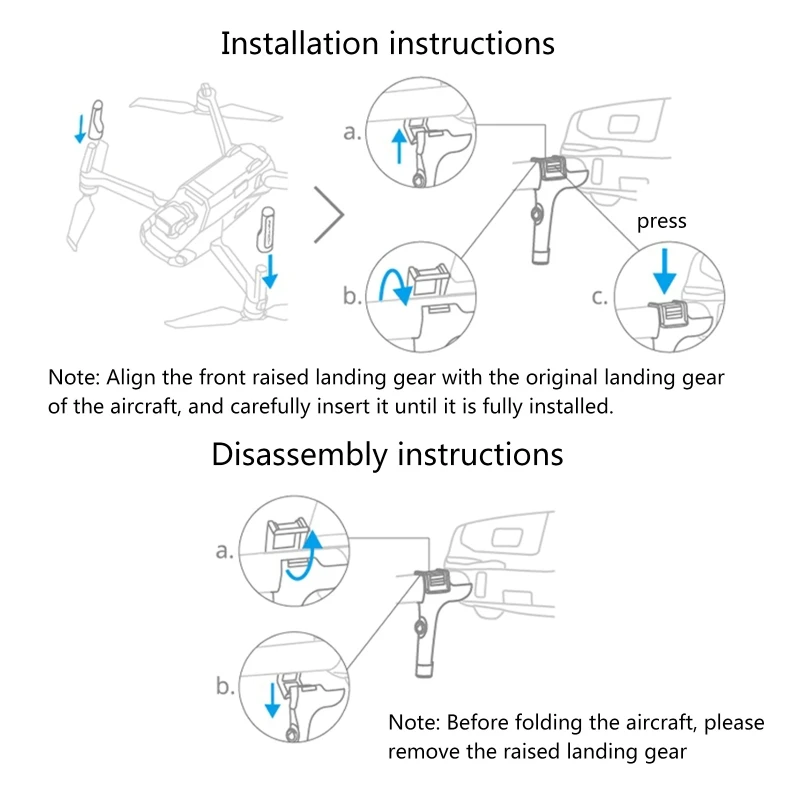 Installation instructions

a.

press

b.

c.

Note: Align the front raised landing gear with the original landing gear of the aircraft, and carefully insert it until it is fully installed.

Disassembly instructions

a.

b.

Note: Before folding the aircraft, please remove the raised landing gear