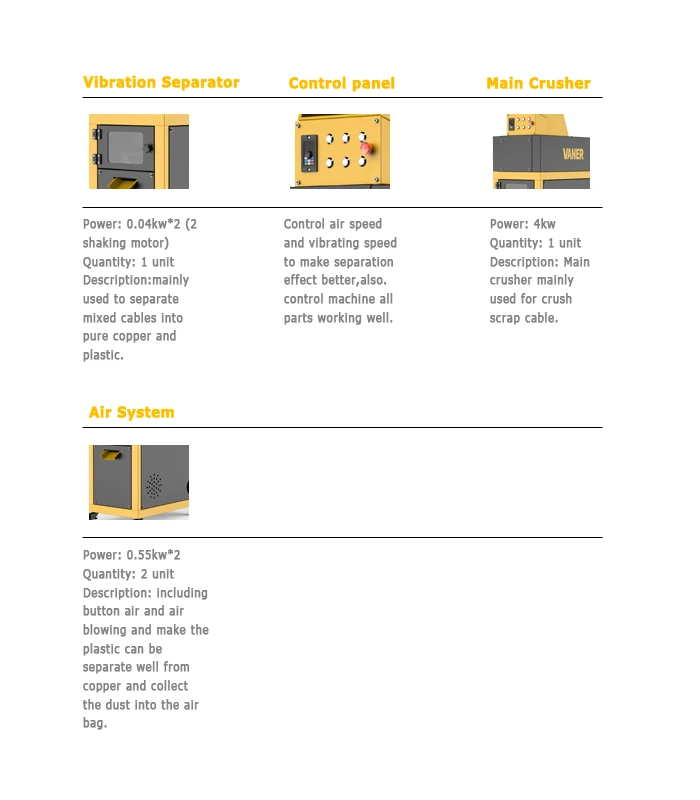 Vibration Separator

Power: 0.04kw*2 (2 shaking motor)
Quantity: 1 unit
Description:mainly used to separate mixed cables into pure copper and plastic.

Control panel

Control air speed and vibrating speed to make separation effect better,also. control machine all parts working well.

Main Crusher

VANER

Power: 4kw
Quantity: 1 unit
Description: Main crusher mainly used for crush scrap cable.

Air System

Power: 0.55kw*2
Quantity: 2 unit
Description: including button air and air blowing and make the plastic can be separate well from copper and collect the dust into the air bag.