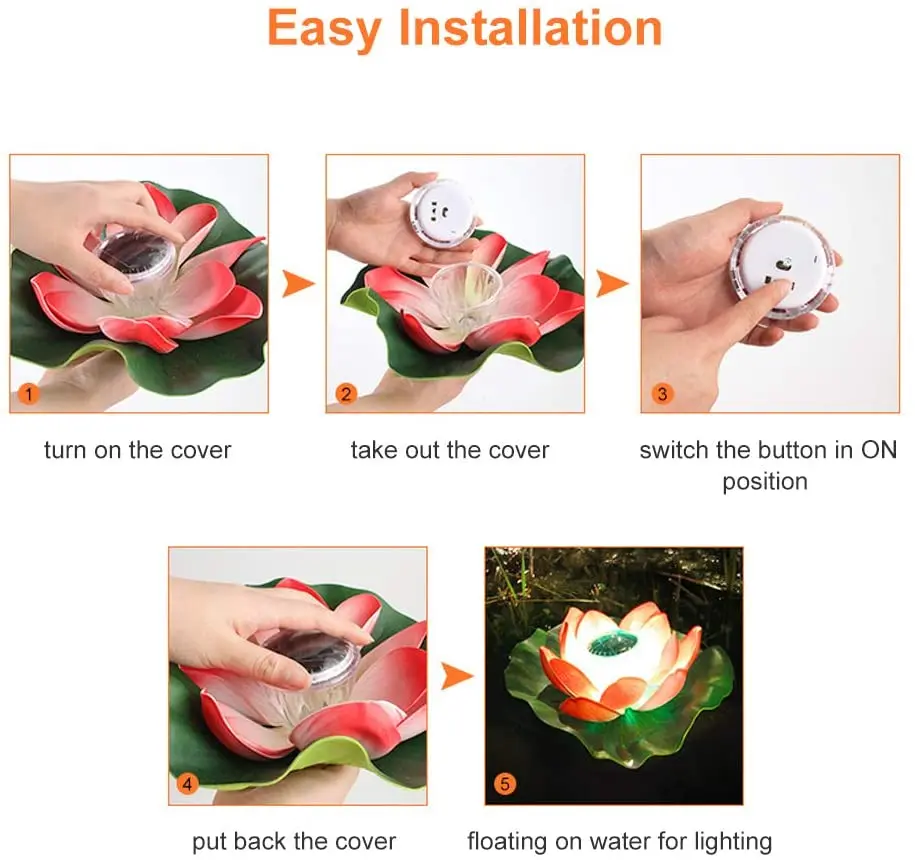 Easy Installation

1

turn on the cover

2

take out the cover

3

switch the button in ON position

4

put back the cover

5

floating on water for lighting