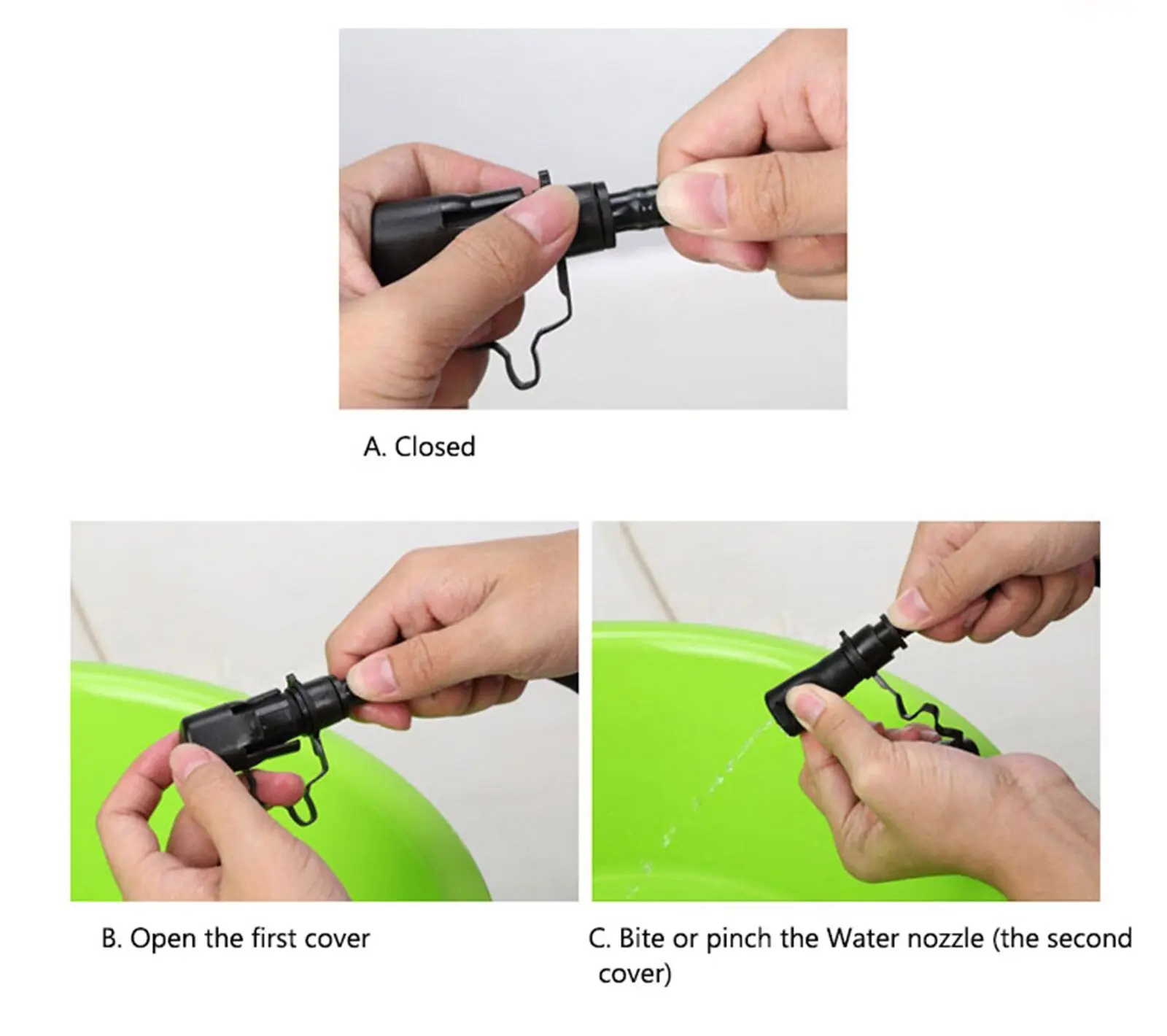 A. Closed

B. Open the first cover

C. Bite or pinch the Water nozzle (the second cover)