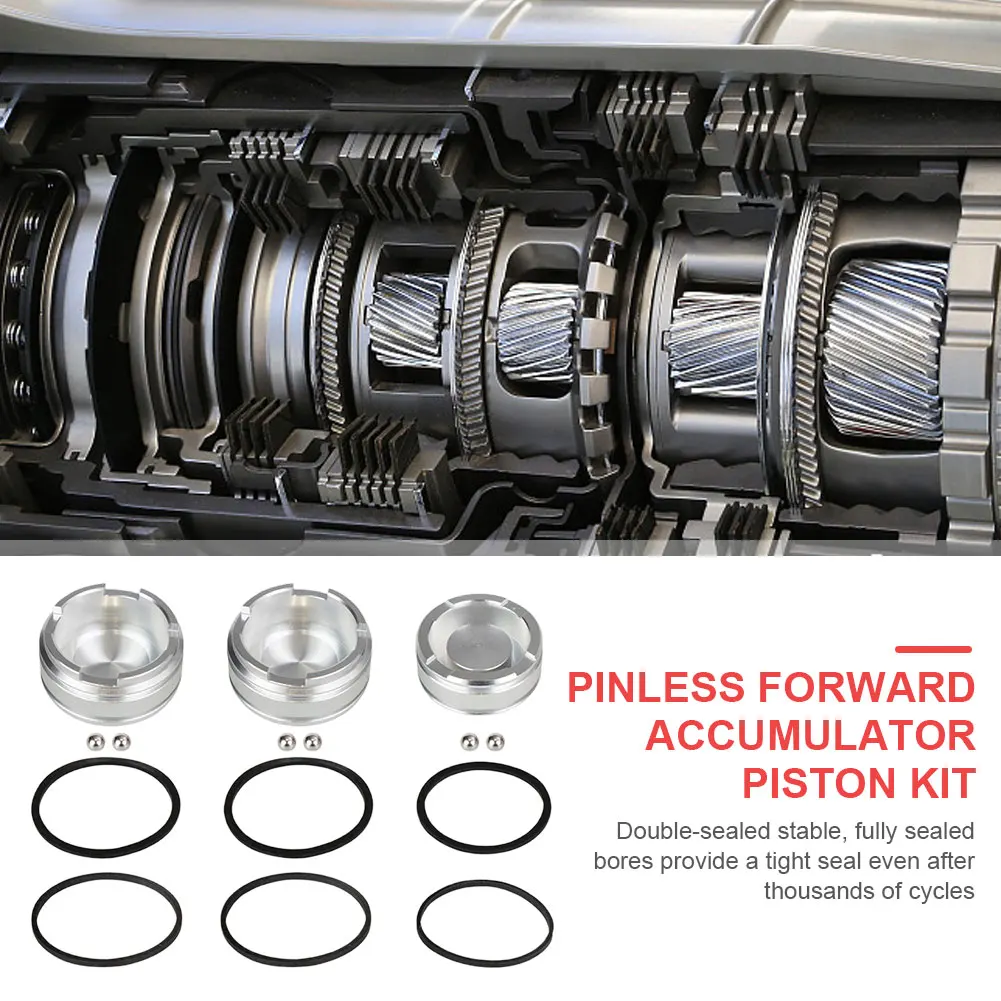 PINLESS FORWARD ACCUMULATOR PISTON KIT

Double-sealed stable, fully sealed bores provide a tight seal even after thousands of cycles