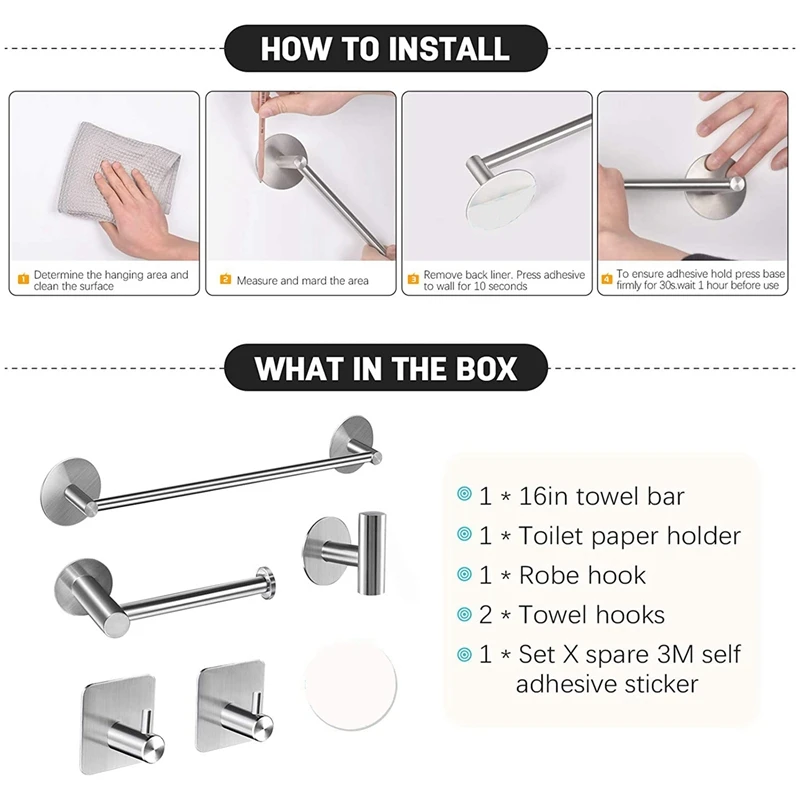 HOW TO INSTALL

1 Determine the hanging area and clean the surface

2 Measure and mard the area

3 Remove back liner. Press adhesive to wall for 10 seconds

4 To ensure adhesive hold press base firmly for 30s.wait 1 hour before use

WHAT IN THE BOX

1 * 16in towel bar
1 * Toilet paper holder
1 * Robe hook
2 * Towel hooks
1 * Set X spare 3M self adhesive sticker