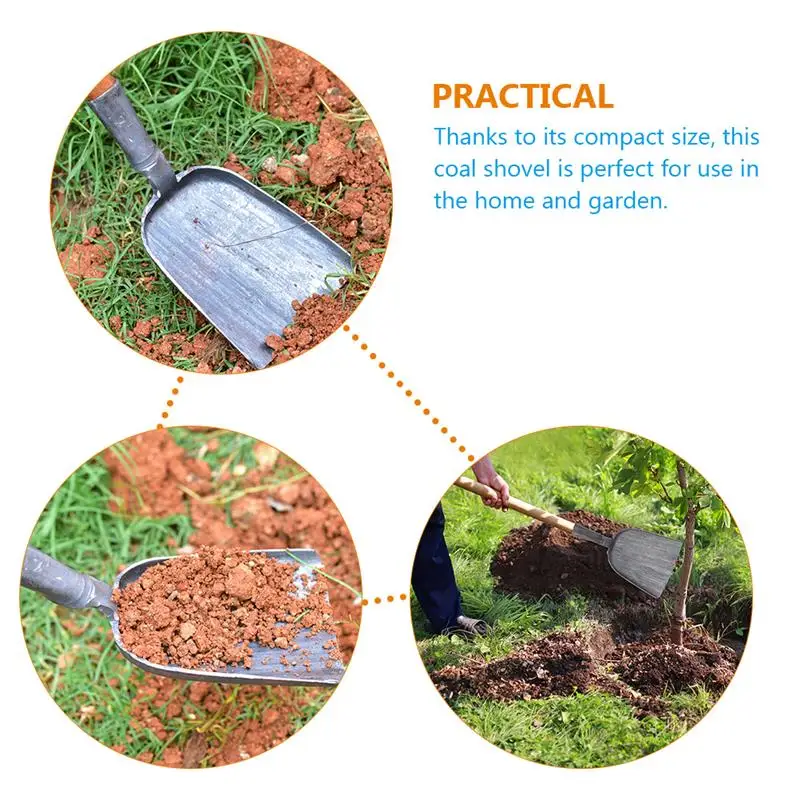 PRACTICAL

Thanks to its compact size, this coal shovel is perfect for use in the home and garden.