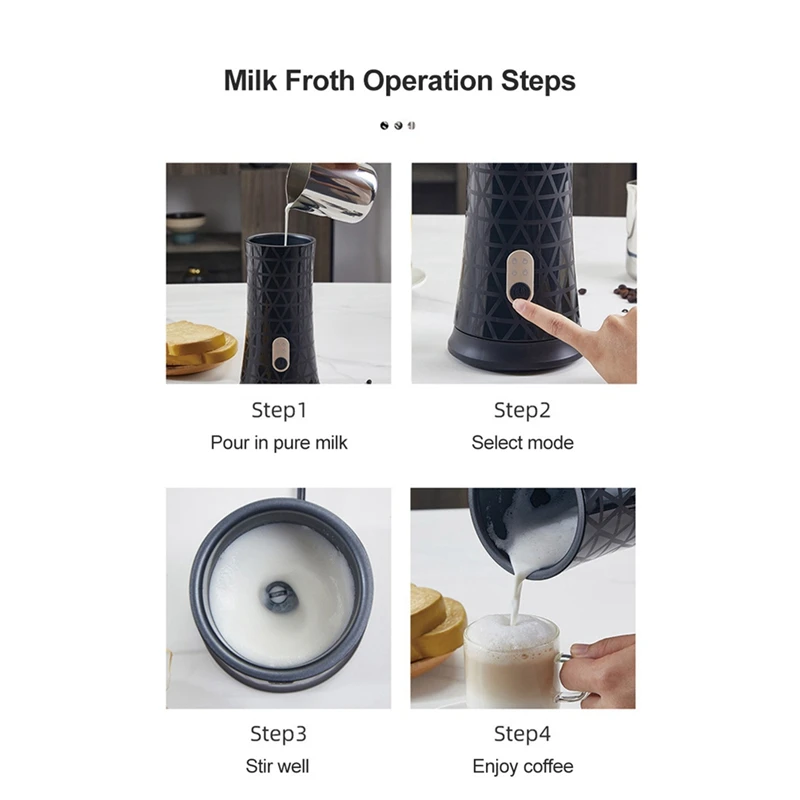 Milk Froth Operation Steps

Step1
Pour in pure milk

Step2
Select mode

Step3
Stir well

Step4
Enjoy coffee