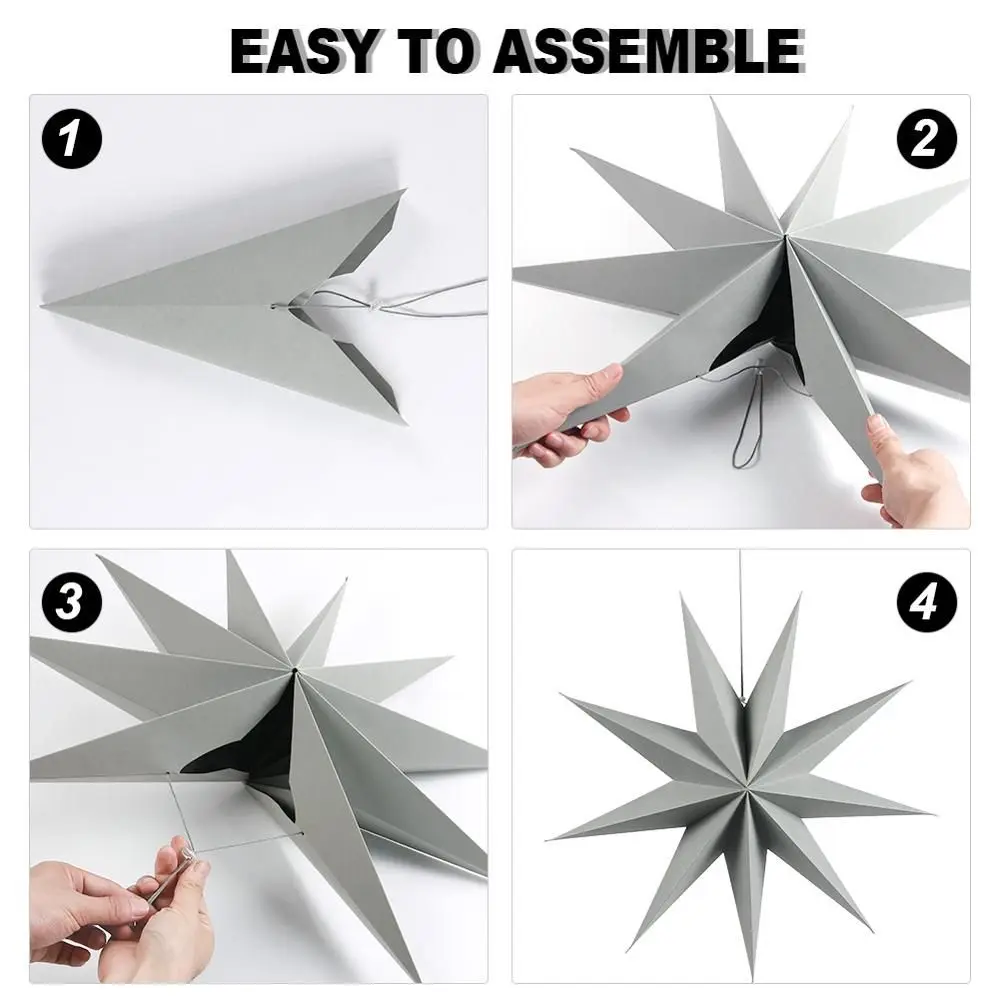 EASY TO ASSEMBLE

1

2

3

4