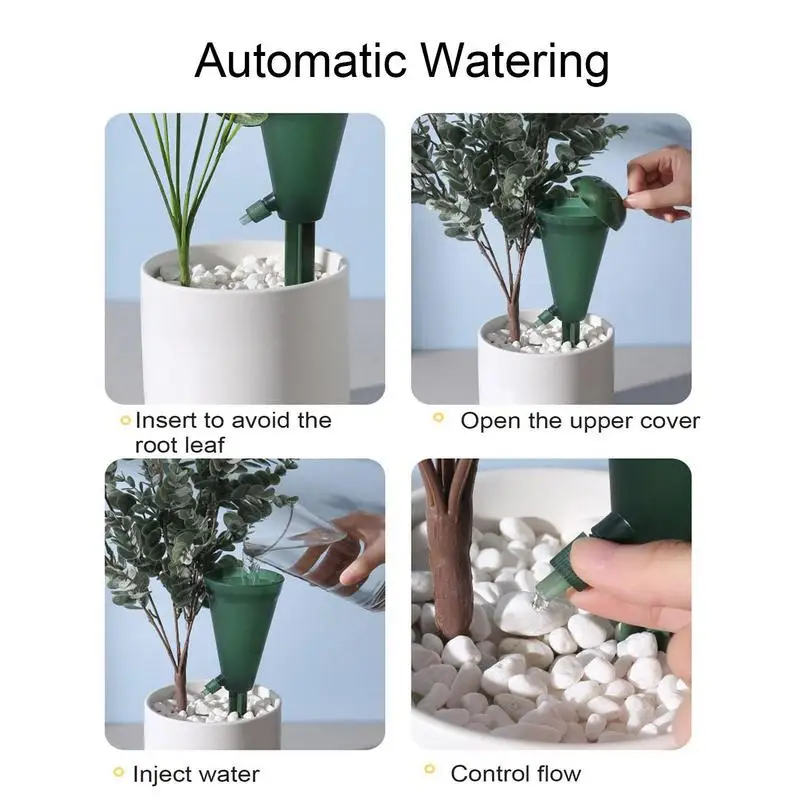 Automatic Watering

Insert to avoid the root leaf

Open the upper cover

Inject water

Control flow