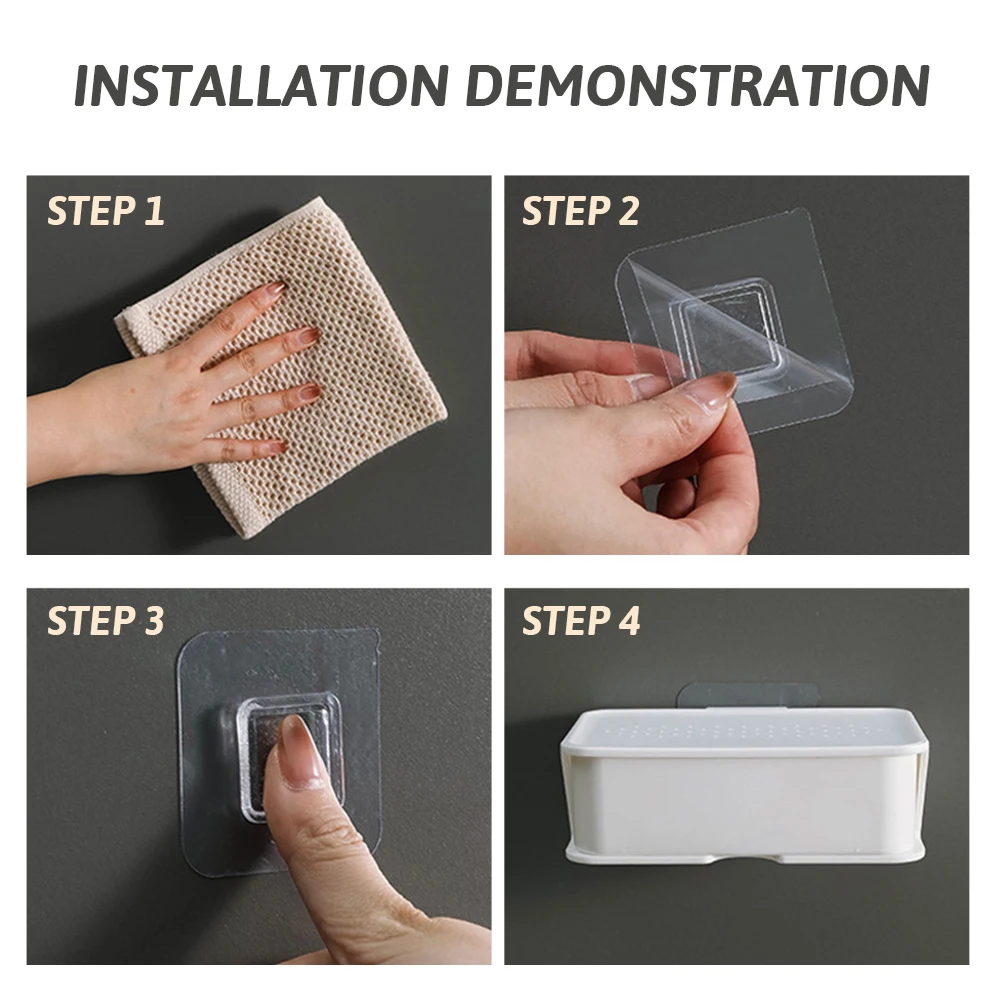 INSTALLATION DEMONSTRATION

STEP 1

STEP 2

STEP 3

STEP 4