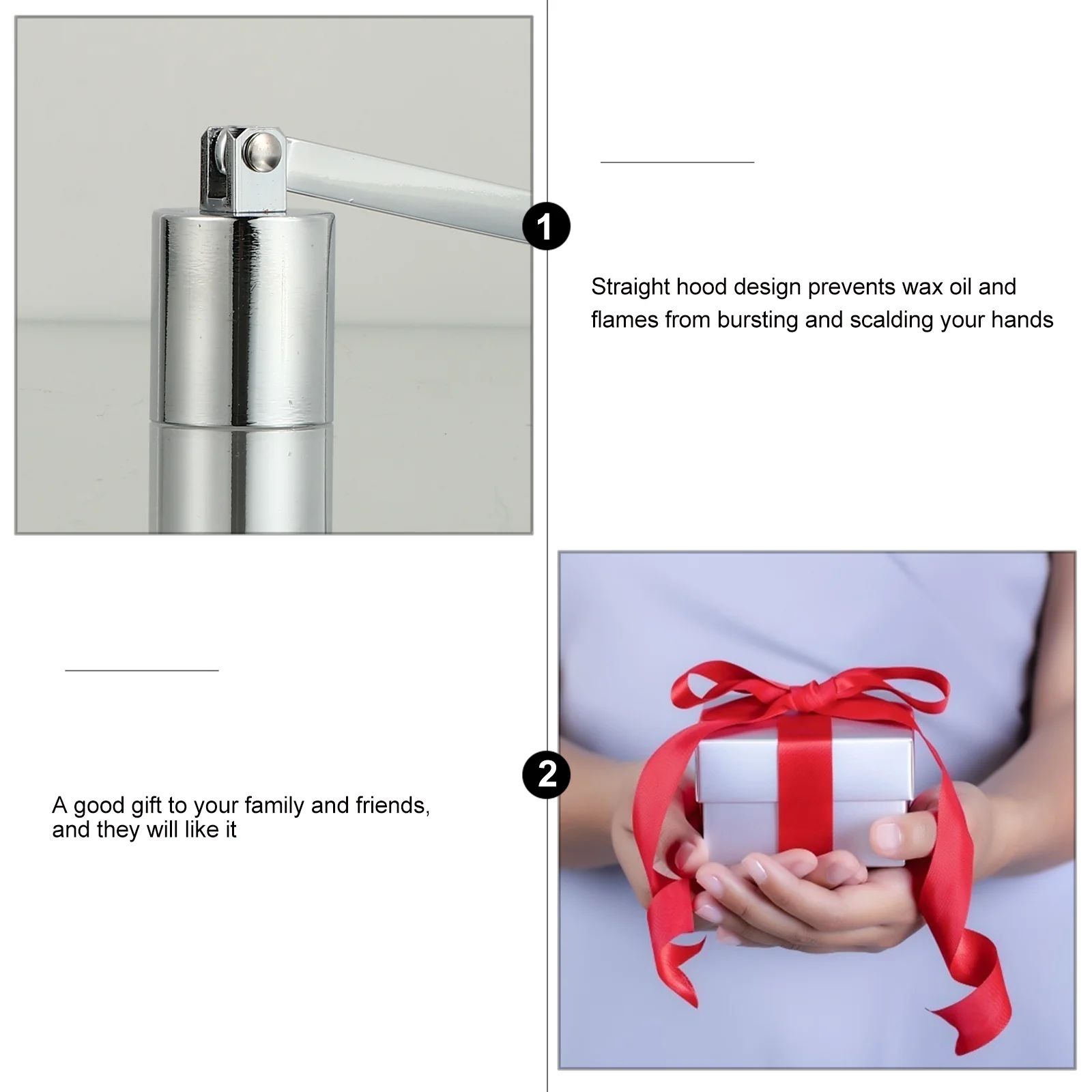 1

Straight hood design prevents wax oil and flames from bursting and scalding your hands

2

A good gift to your family and friends, and they will like it