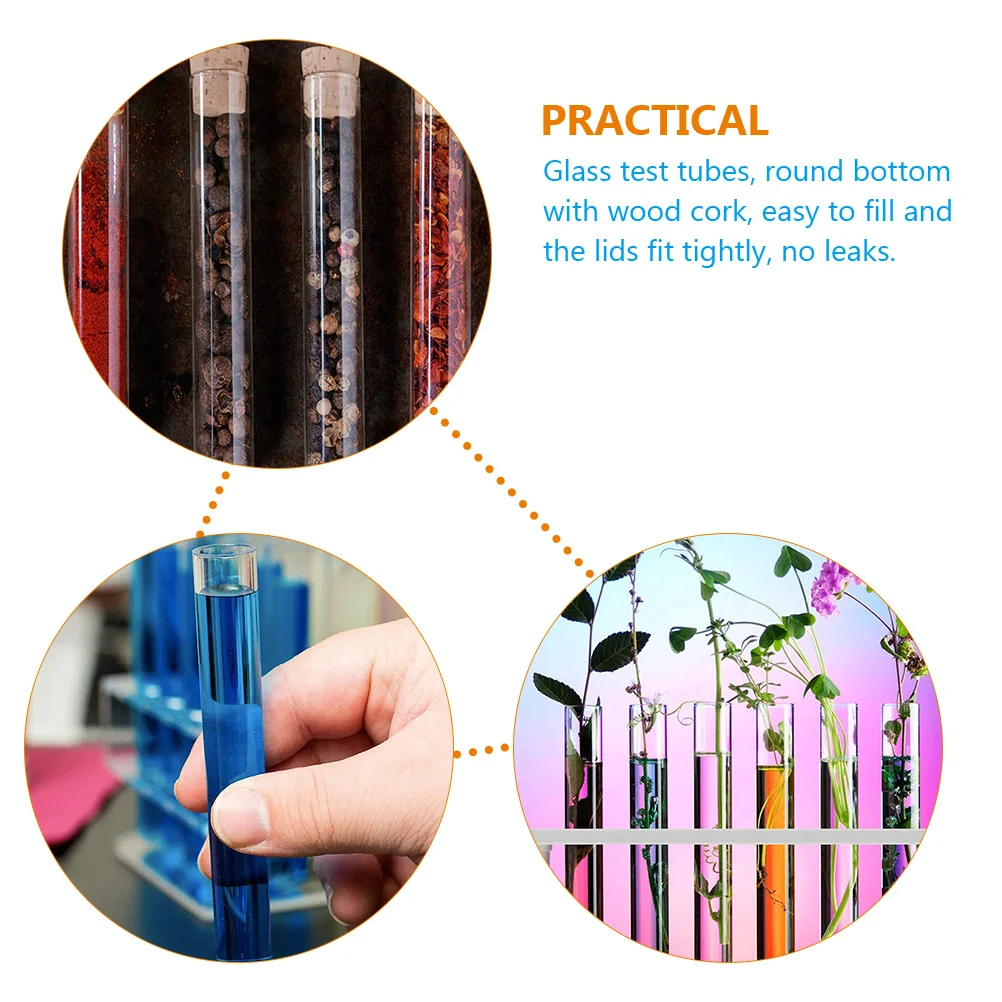 PRACTICAL

Glass test tubes, round bottom with wood cork, easy to fill and the lids fit tightly, no leaks.