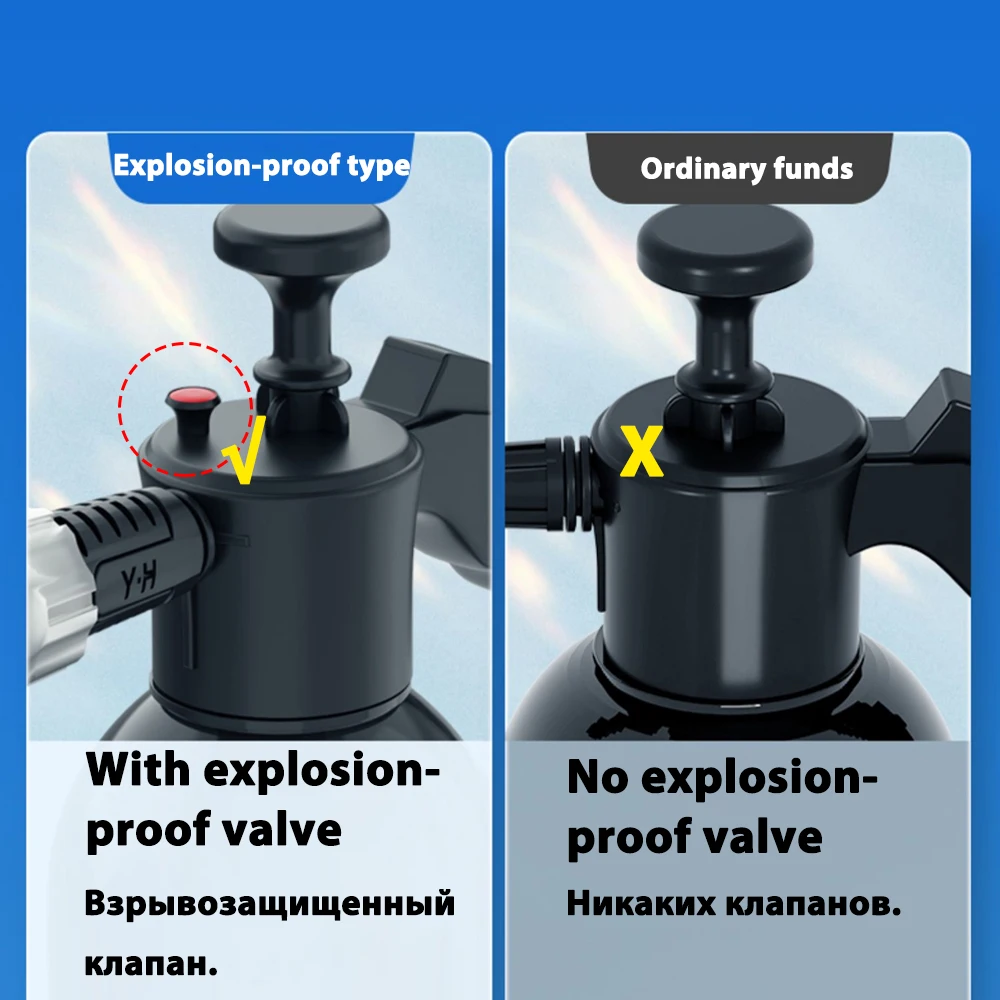 Explosion-proof type

√

Y·H

With explosion-proof valve

Взрывозащищенный клапан.

Ordinary funds

X

No explosion-proof valve

Никаких клапанов.