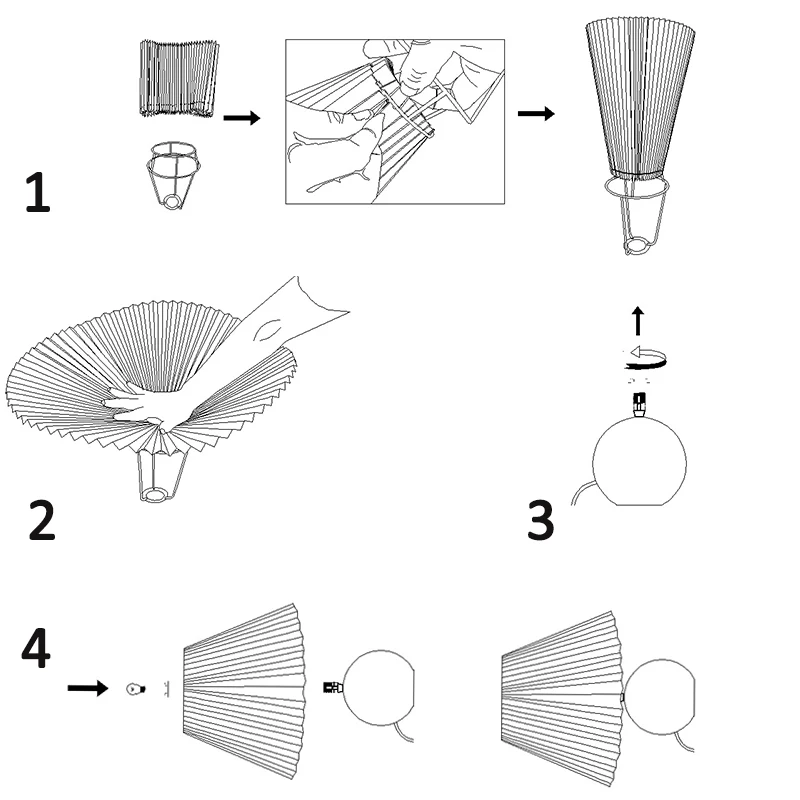 1

2

3

4