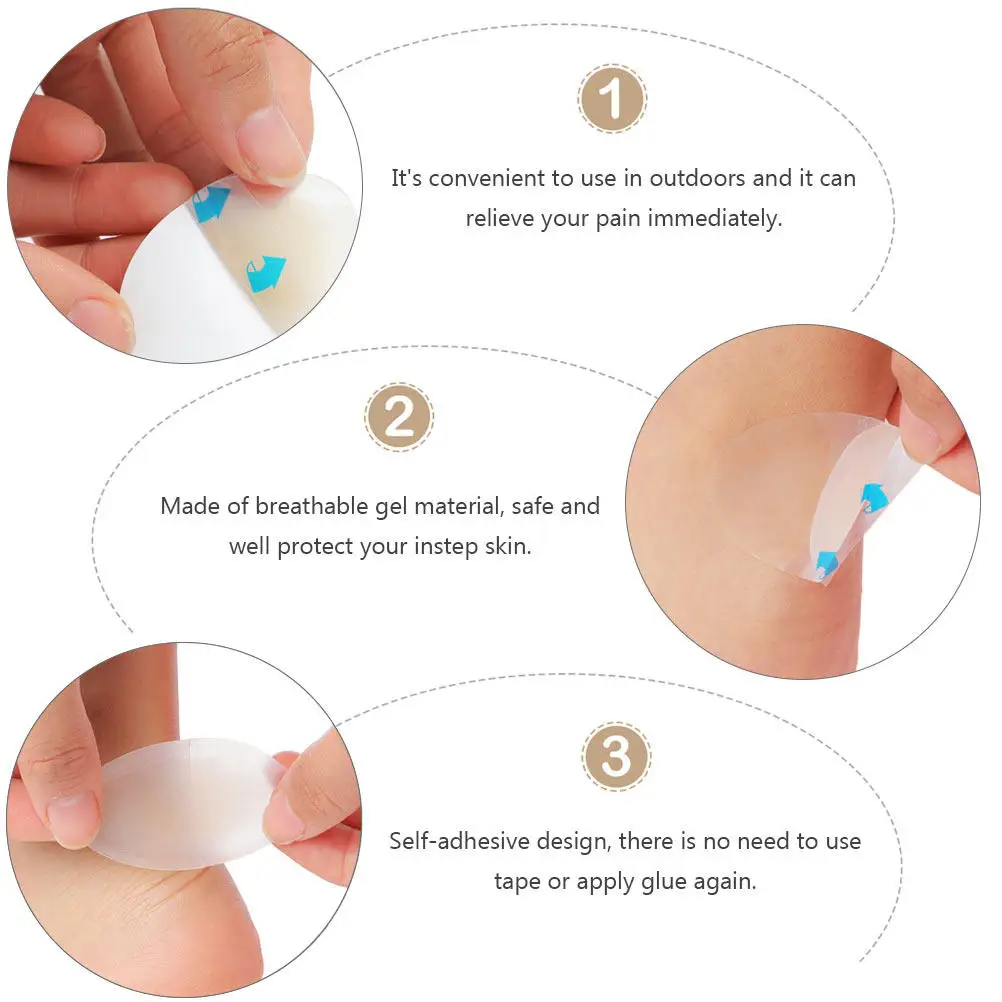 1

It's convenient to use in outdoors and it can relieve your pain immediately.

2

Made of breathable gel material, safe and well protect your instep skin.

3

Self-adhesive design, there is no need to use tape or apply glue again.