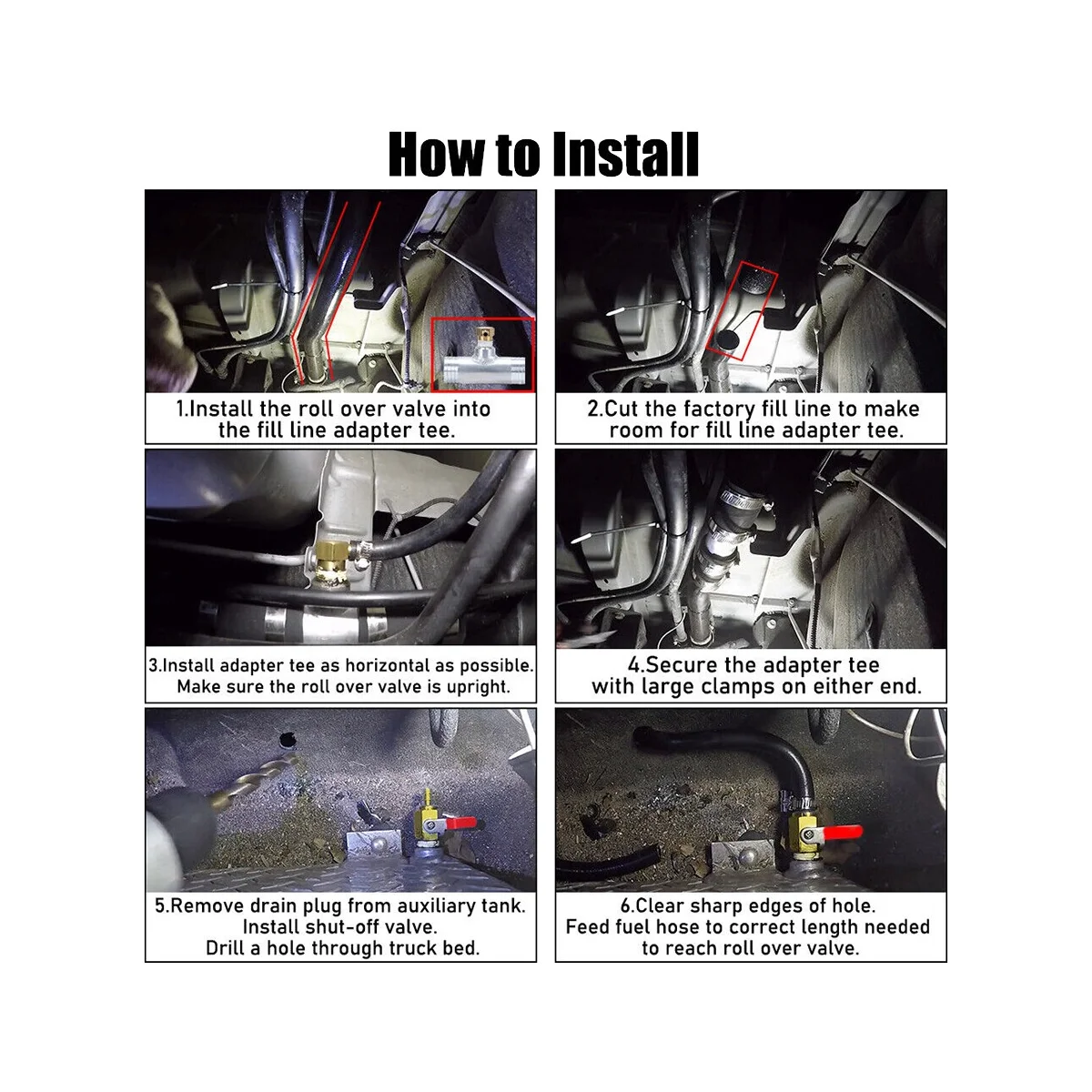 How to Install

1.Install the roll over valve into the fill line adapter tee.

2.Cut the factory fill line to make room for fill line adapter tee.

3.Install adapter tee as horizontal as possible. Make sure the roll over valve is upright.

4.Secure the adapter tee with large clamps on either end.

5.Remove drain plug from auxiliary tank. Install shut-off valve. Drill a hole through truck bed.

6.Clear sharp edges of hole. Feed fuel hose to correct length needed to reach roll over valve.