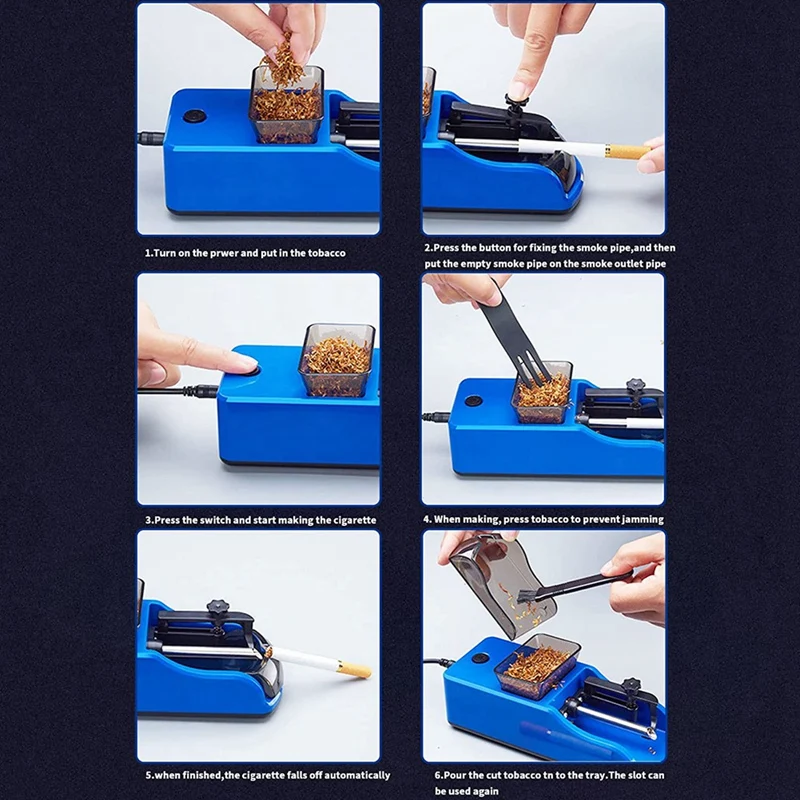 1.Turn on the prwer and put in the tobacco

2.Press the button for fixing the smoke pipe,and then put the empty smoke pipe on the smoke outlet pipe

3.Press the switch and start making the cigarette

4. When making, press tobacco to prevent jamming

5.when finished,the cigarette falls off automatically

6.Pour the cut tobacco tn to the tray.The slot can be used again