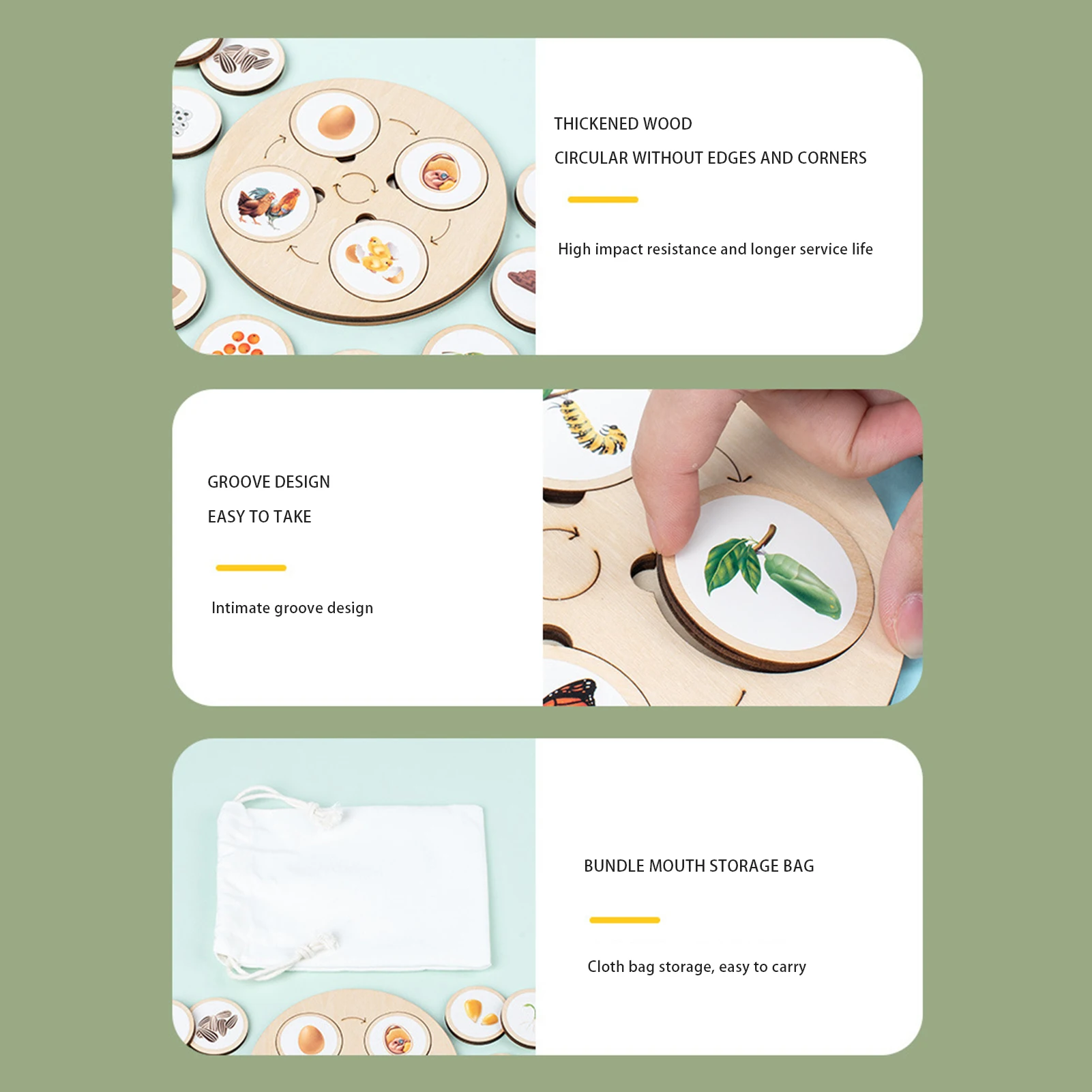 THICKENED WOOD

CIRCULAR WITHOUT EDGES AND CORNERS

High impact resistance and longer service life

GROOVE DESIGN

EASY TO TAKE

Intimate groove design

BUNDLE MOUTH STORAGE BAG

Cloth bag storage, easy to carry