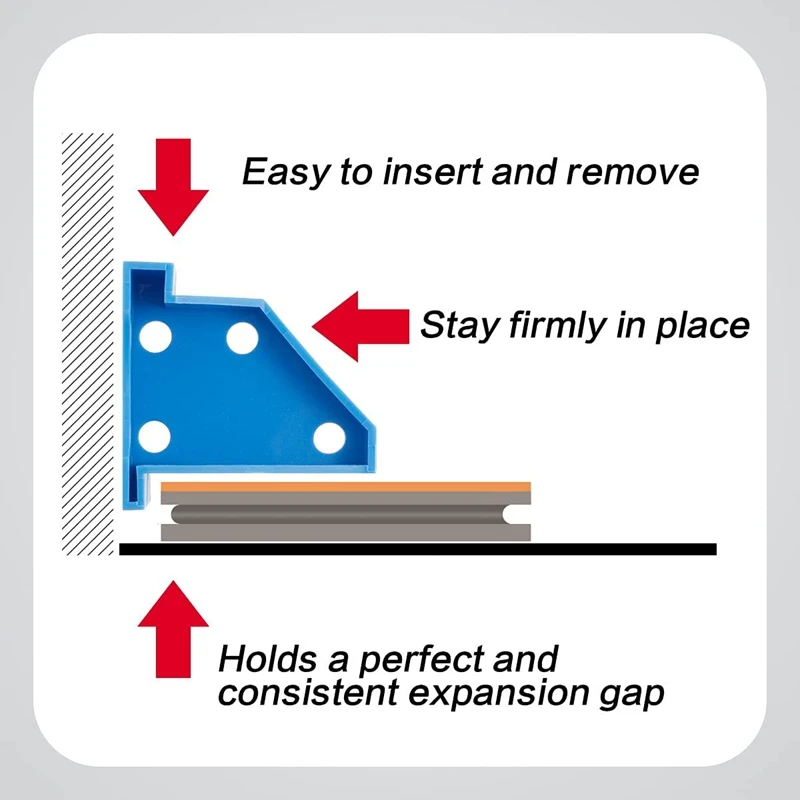 Easy to insert and remove

Stay firmly in place

Holds a perfect and consistent expansion gap