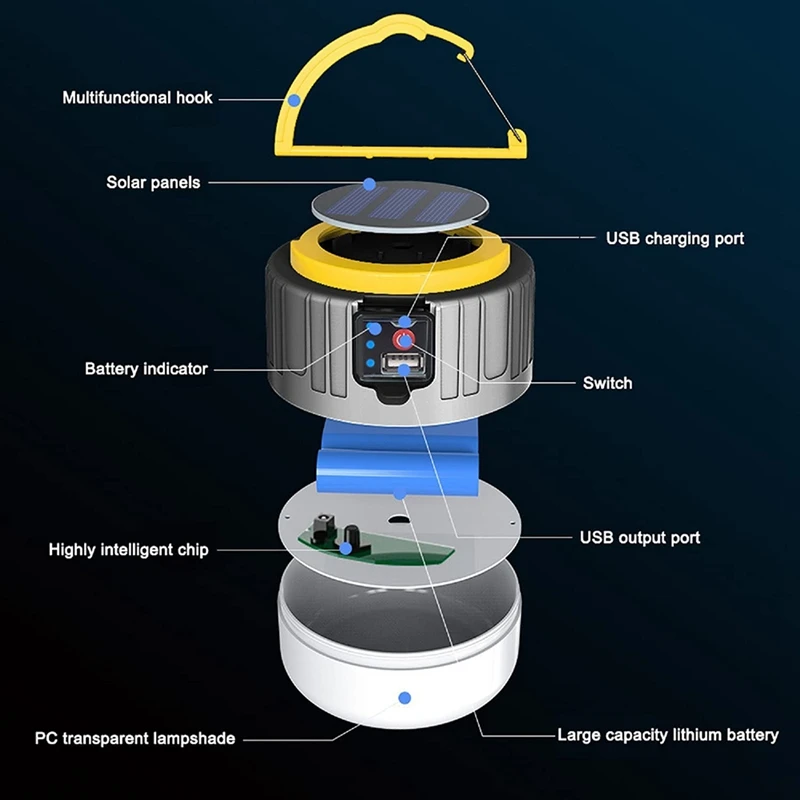 Multifunctional hook

Solar panels

USB charging port

Battery indicator

Switch

Highly intelligent chip

USB output port

PC transparent lampshade

Large capacity lithium battery