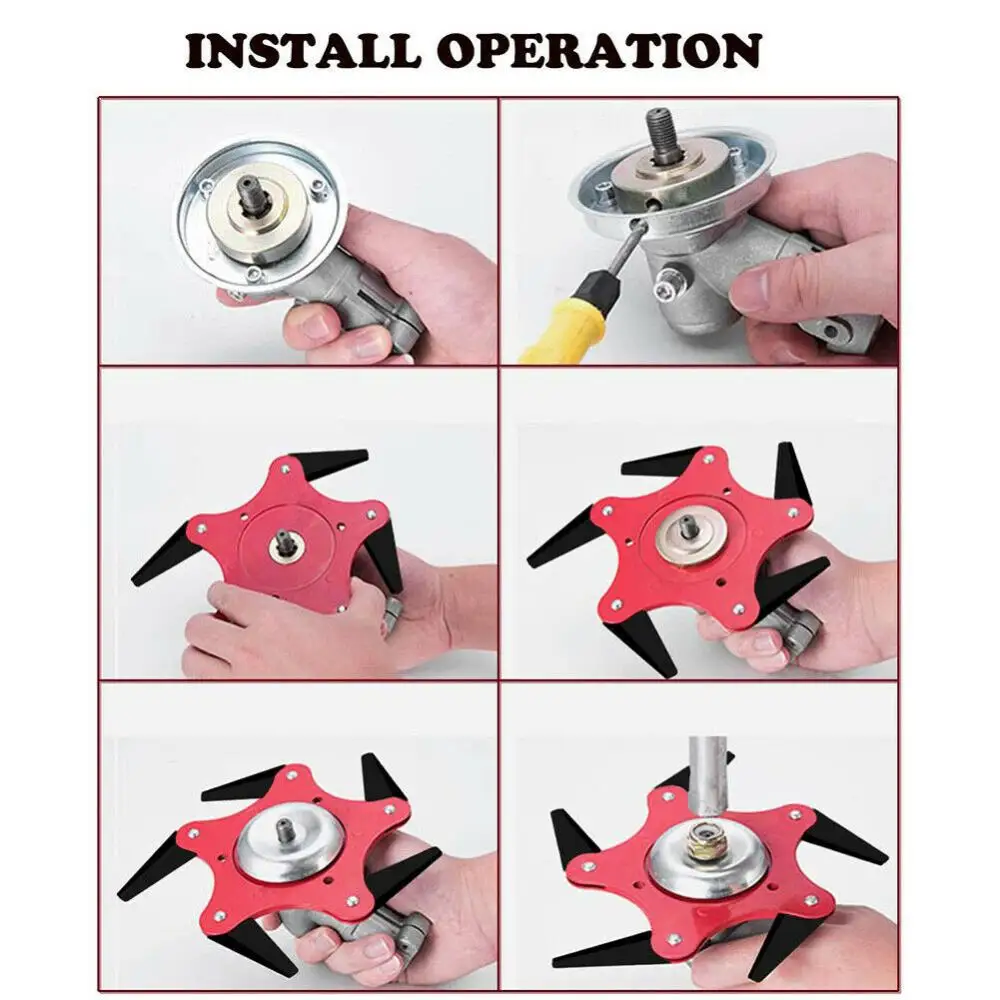 INSTALL OPERATION