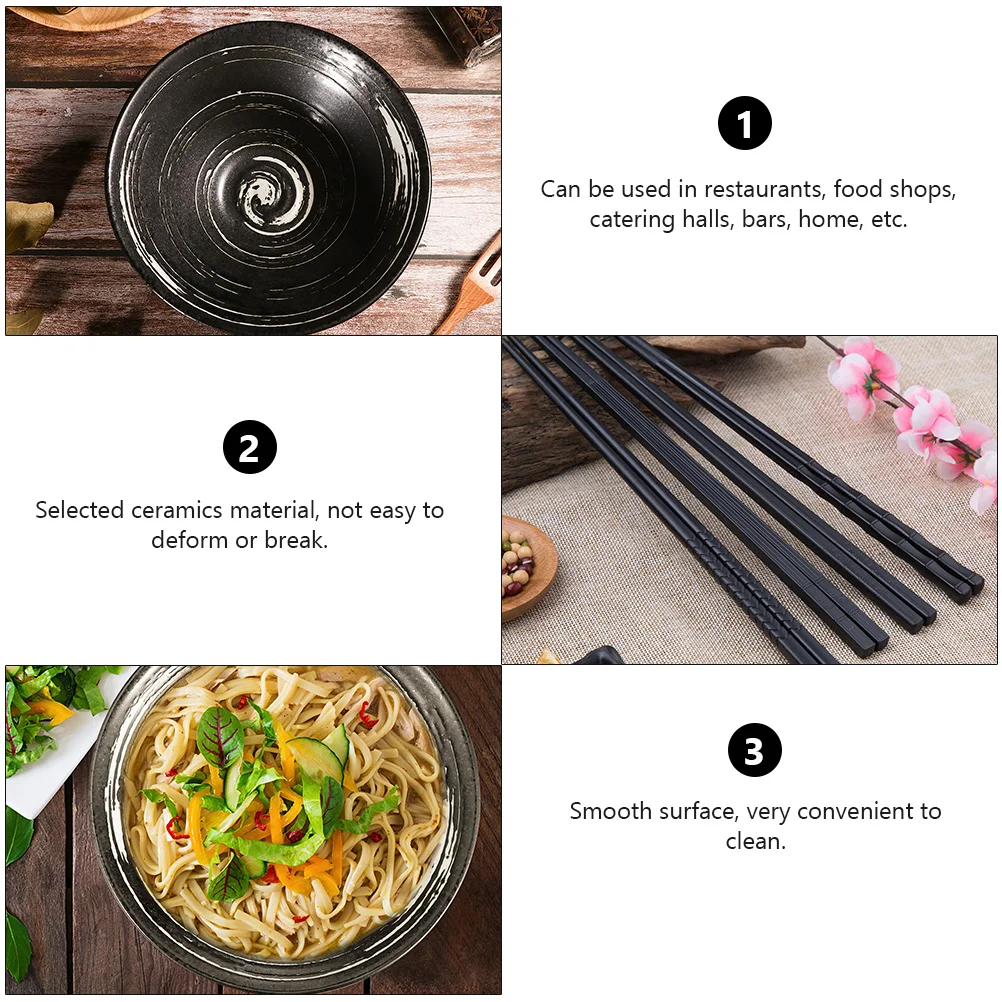 1

Can be used in restaurants, food shops, catering halls, bars, home, etc.

2

Selected ceramics material, not easy to deform or break.

3

Smooth surface, very convenient to clean.