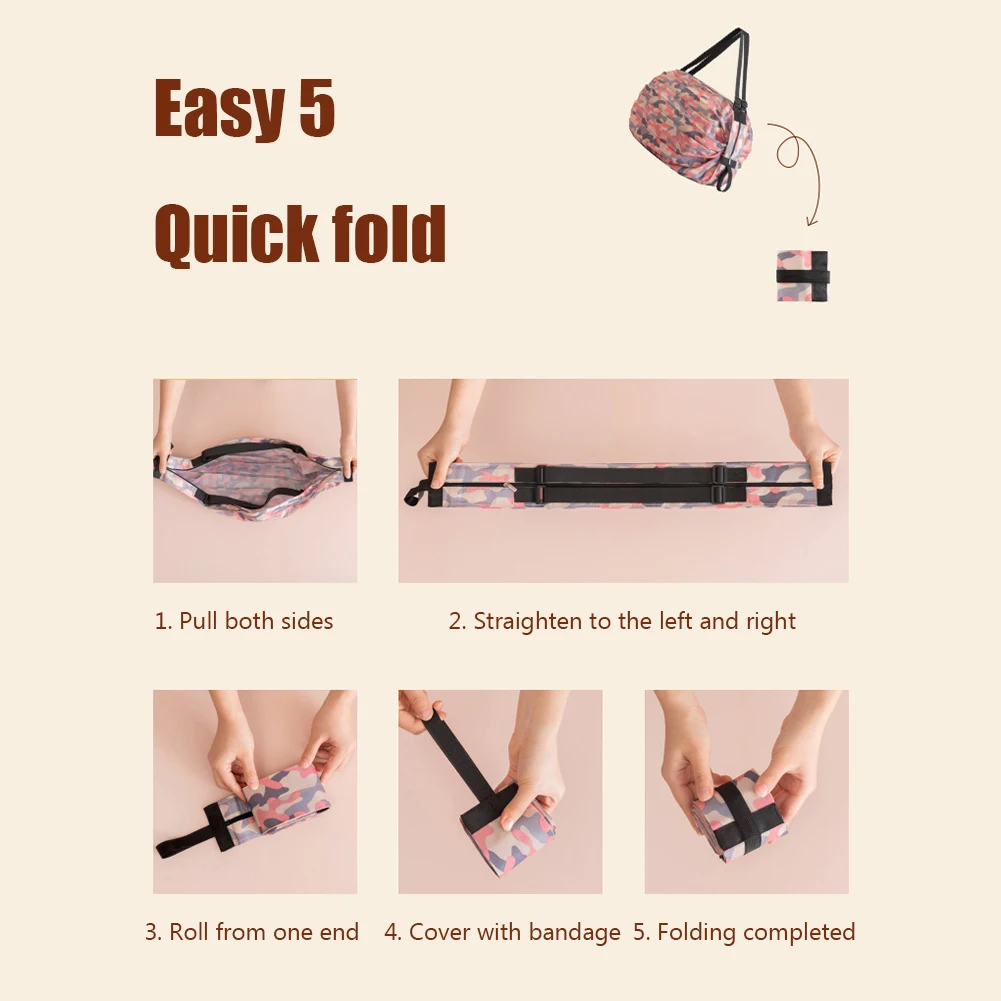 Easy 5

Quick fold

1. Pull both sides

2. Straighten to the left and right

3. Roll from one end

4. Cover with bandage

5. Folding completed