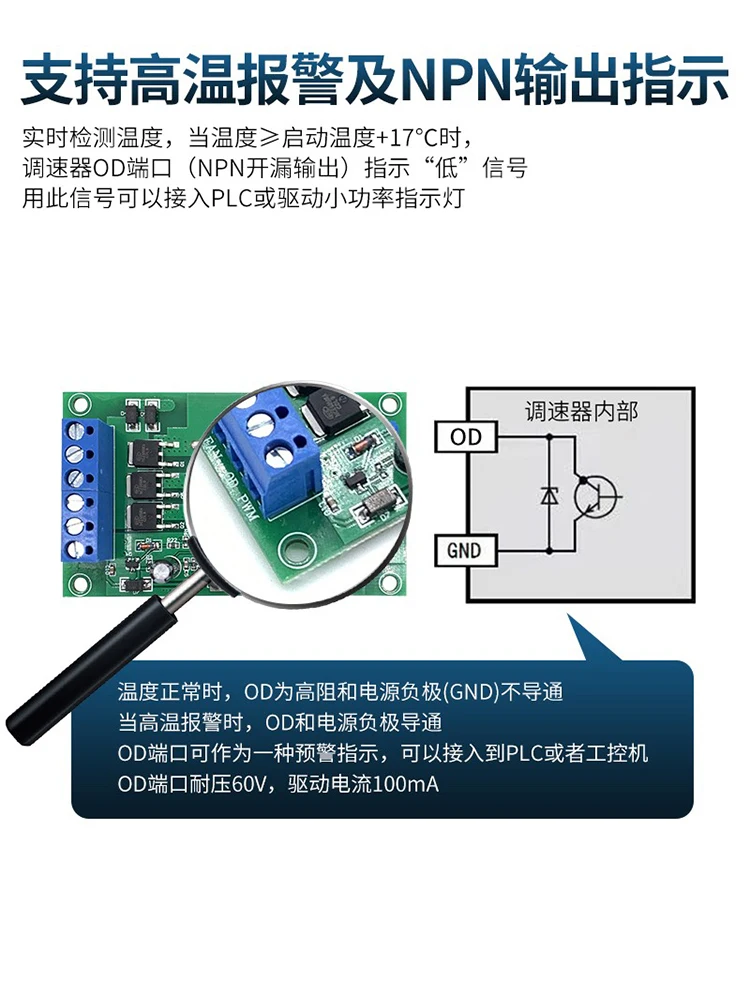 支持高温报警及NPN输出指示

实时检测温度，当温度≥启动温度+17°C时，
调速器OD端口（NPN开漏输出）指示“低”信号
用此信号可以接入PLC或驱动小功率指示灯

OD PWM

调速器内部

OD

GND

温度正常时，OD为高阻和电源负极(GND)不导通
当高温报警时，OD和电源负极导通
OD端口可作为一种预警指示，可以接入到PLC或者工控机
OD端口耐压60V，驱动电流100mA