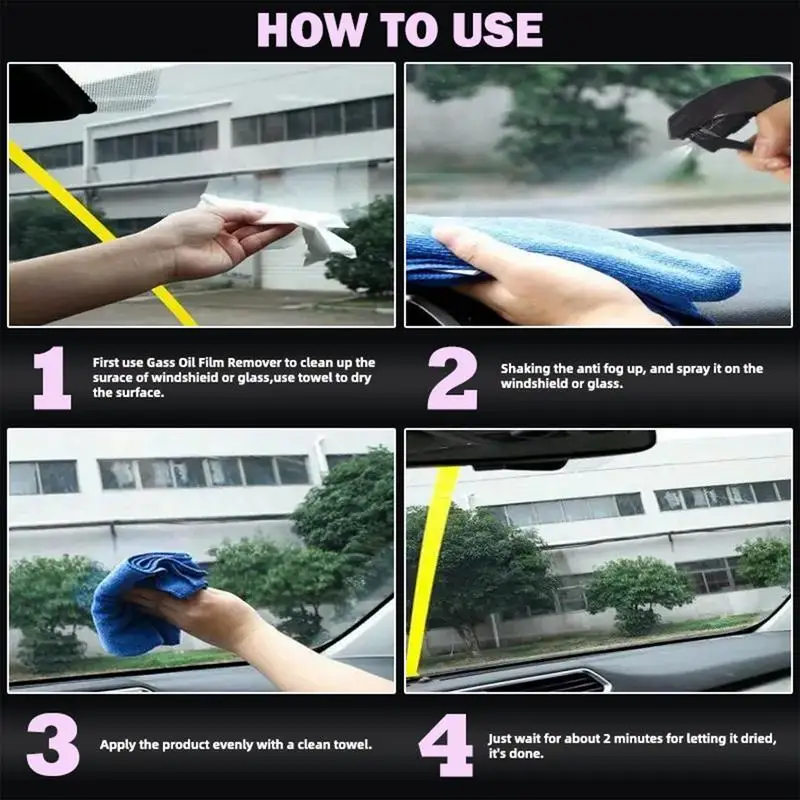 HOW TO USE

1 First use Gass Oil Film Remover to clean up the surace of windshieid or glass,use towel to dry the surface.

2 Shaking the anti fog up, and spray it on the windshield or glass.

3 Apply the product evenly with a clean towel.

4 Just wait for about 2 minutes for letting it dried, it's done.